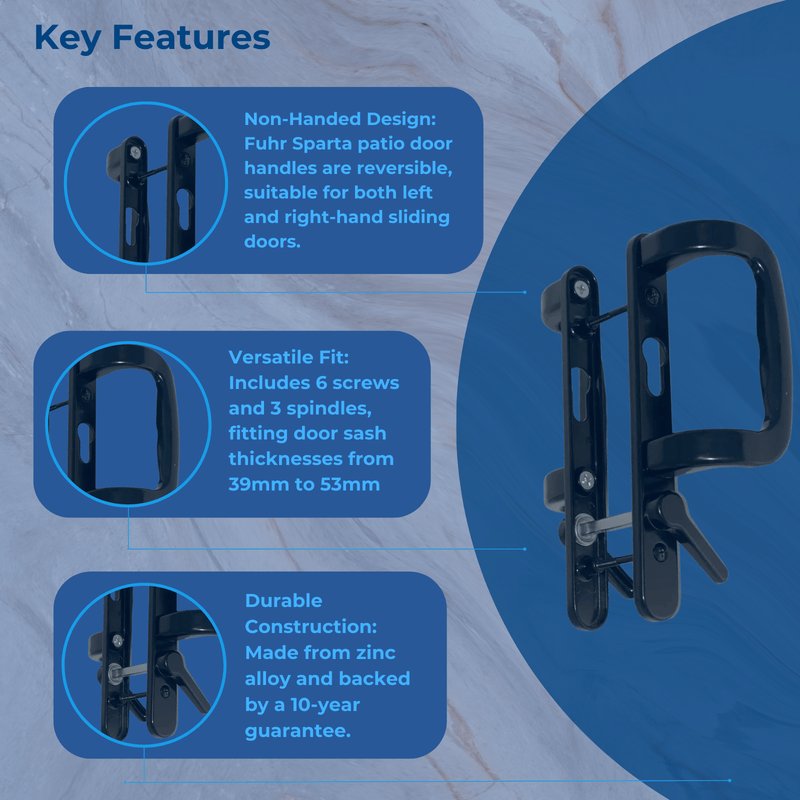 Key Features

Non-Handed Design: Fuhr Sparta patio door handles are reversible, suitable for both left and right-hand sliding doors.

Versatile Fit: Includes 6 screws and 3 spindles, fitting door sash thicknesses from 39mm to 53mm

Durable Construction: Made from zinc alloy and backed by a 10-year guarantee.