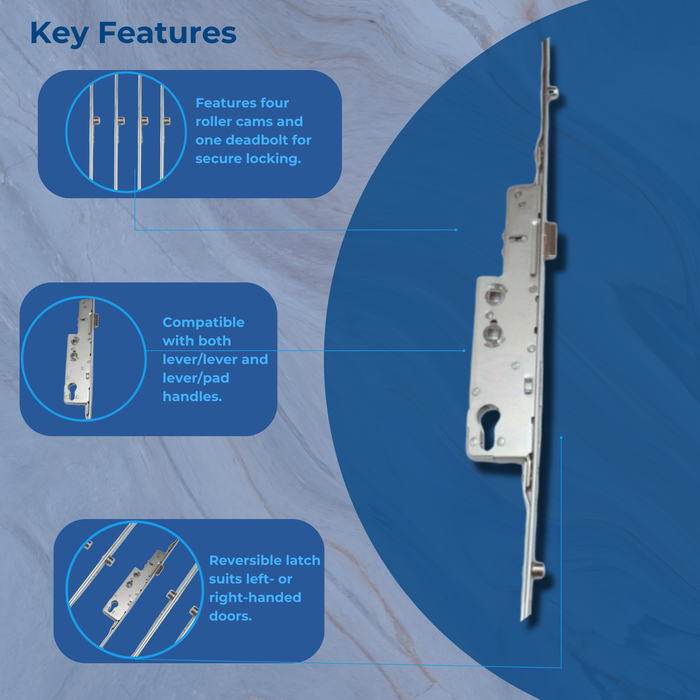 Key Features

Features four roller cams and one deadbolt for secure locking.

Compatible with both lever/lever and lever/pad handles.

Reversible latch suits left- or right-handed doors.