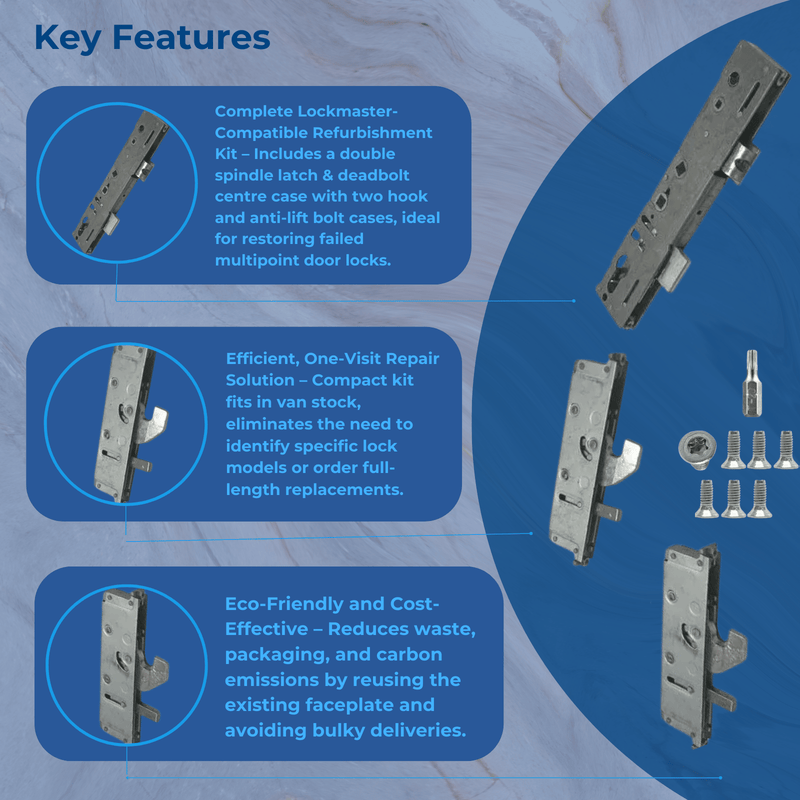 Key Features

Complete Lockmaster-Compatible Refurbishment Kit – Includes a double spindle latch & deadbolt centre case with two hook and anti-lift bolt cases, ideal for restoring failed multipoint door locks.

Efficient, One-Visit Repair Solution – Compact kit fits in van stock, eliminates the need to identify specific lock models or order full-length replacements.

Eco-Friendly and Cost-Effective – Reduces waste, packaging, and carbon emissions by reusing the existing faceplate and avoiding bulky deliveries.