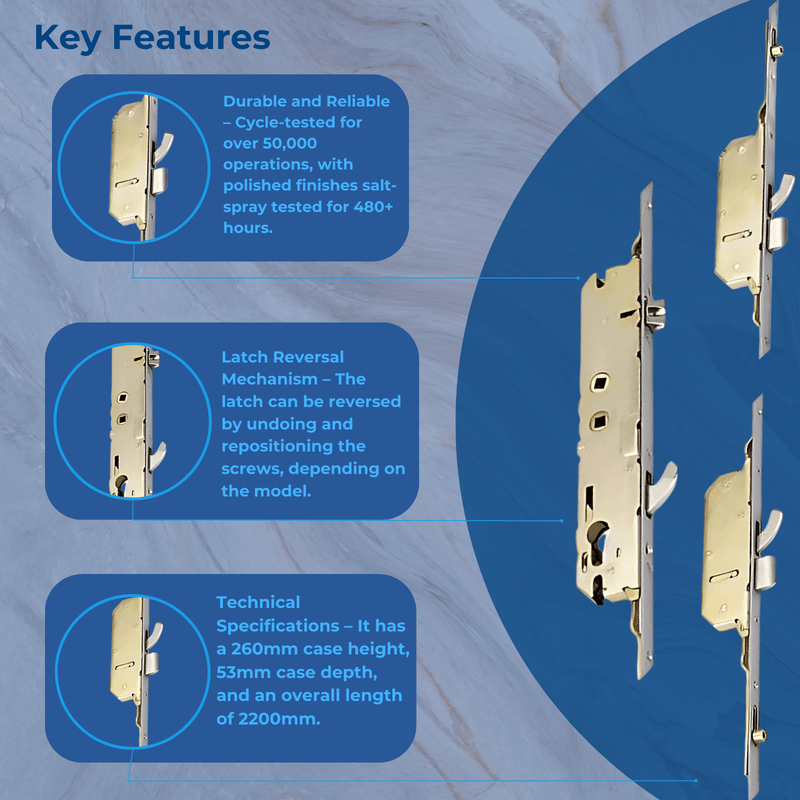 Key Features

Durable and Reliable – Cycle-tested for over 50,000 operations, with polished finishes salt-spray tested for 480+ hours.

Latch Reversal Mechanism – The latch can be reversed by undoing and repositioning the screws, depending on the model.

Technical Specifications – It has a 260mm case height, 53mm case depth, and an overall length of 2200mm.