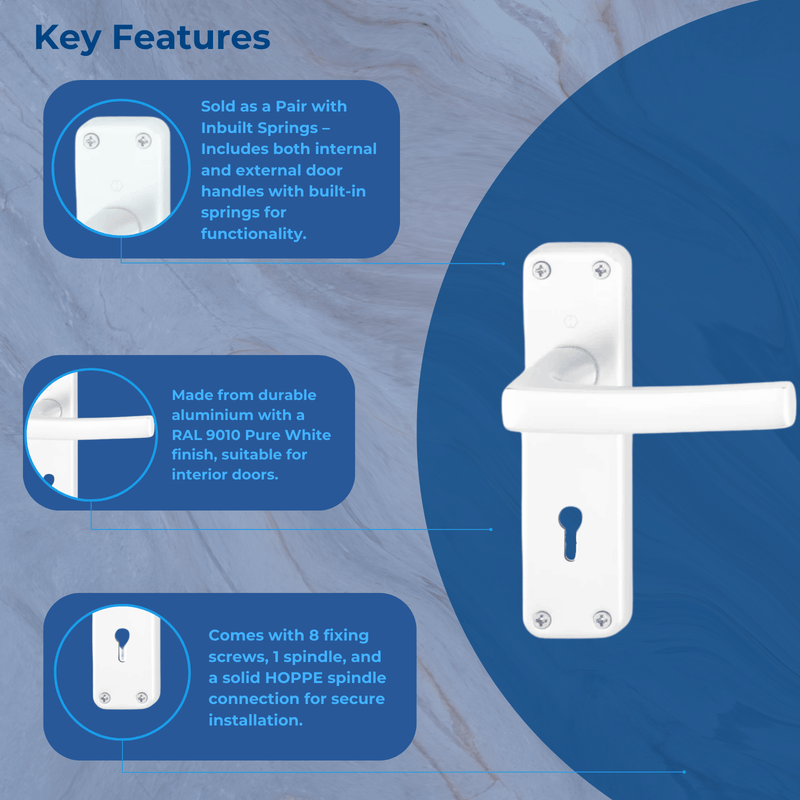 Key Features

Sold as a Pair with Inbuilt Springs – Includes both internal and external door handles with built-in springs for functionality.

Made from durable aluminium with a RAL 9010 Pure White finish, suitable for interior doors.

Comes with 8 fixing screws, 1 spindle, and a solid HOPPE spindle connection for secure installation.