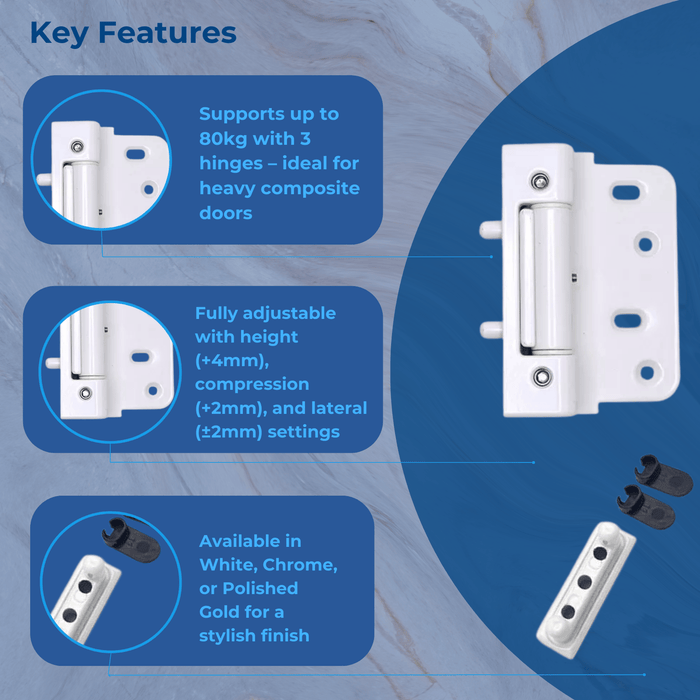 Key Features

Supports up to 80kg with 3 hinges – ideal for heavy composite doors

Fully adjustable with height (+4mm), compression (+2mm), and lateral (±2mm) settings

Available in White, Chrome, or Polished Gold for a stylish finish