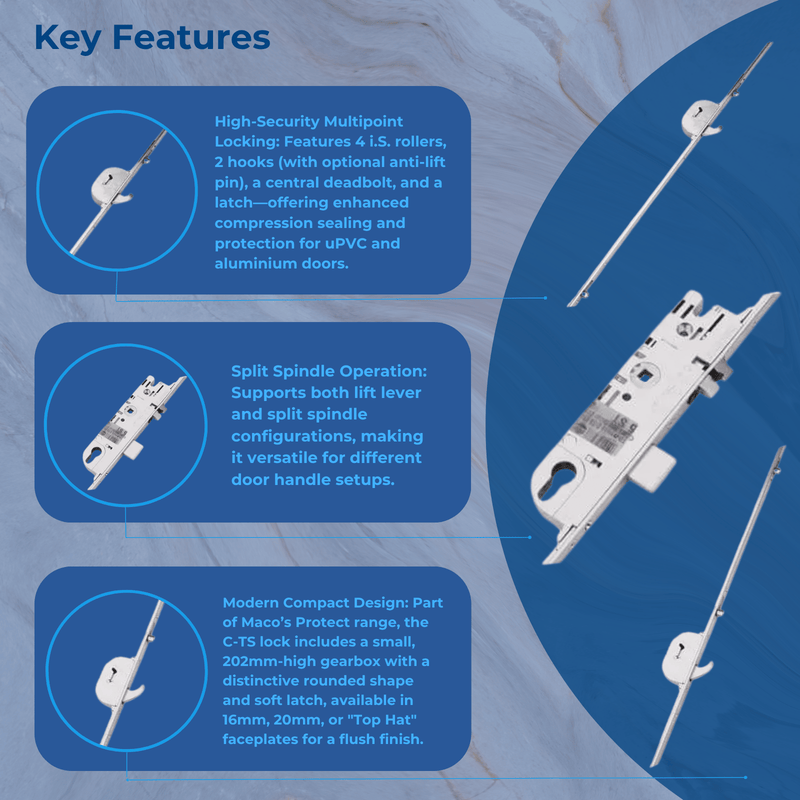 Key Features

High-Security Multipoint Locking: Features 4 i.S. rollers, 2 hooks (with optional anti-lift pin), a central deadbolt, and a latch—offering enhanced compression sealing and protection for uPVC and aluminium doors.

Split Spindle Operation: Supports both lift lever and split spindle configurations, making it versatile for different door handle setups.

Modern Compact Design: Part of Maco's Protect range, the C-TS lock includes a small, 202mm-high gearbox with a distinctive rounded shape and soft latch, available in 16mm, 20mm, or "Top Hat" faceplates for a flush finish.