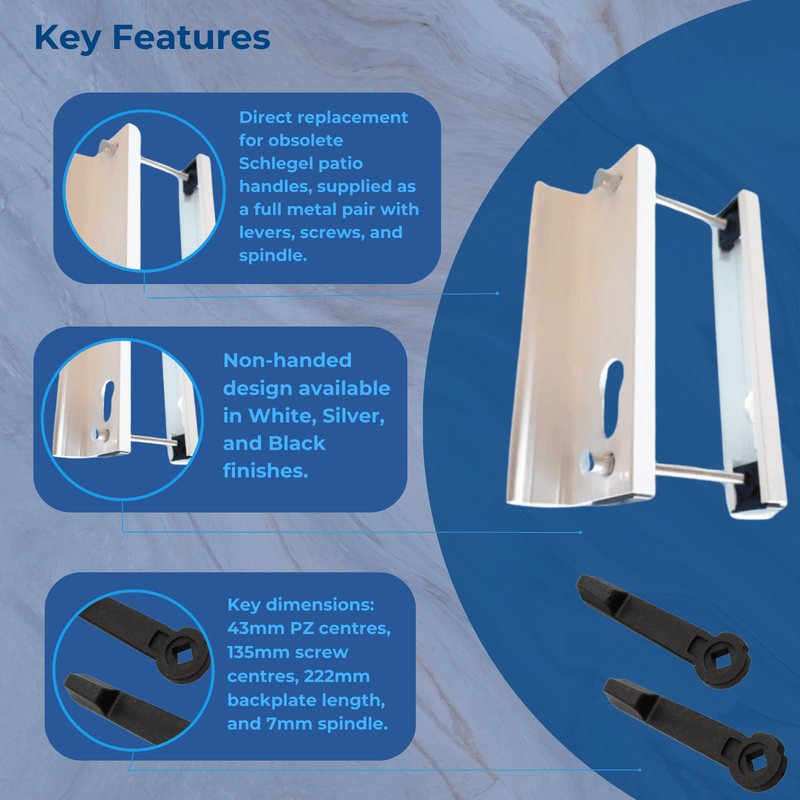 Key Features

Direct replacement for obsolete Schlegel patio handles, supplied as a full metal pair with levers, screws, and spindle.

Non-handed design available in White, Silver, and Black finishes.

Key dimensions: 43mm PZ centres, 135mm screw centres, 222mm backplate length, and 7mm spindle.