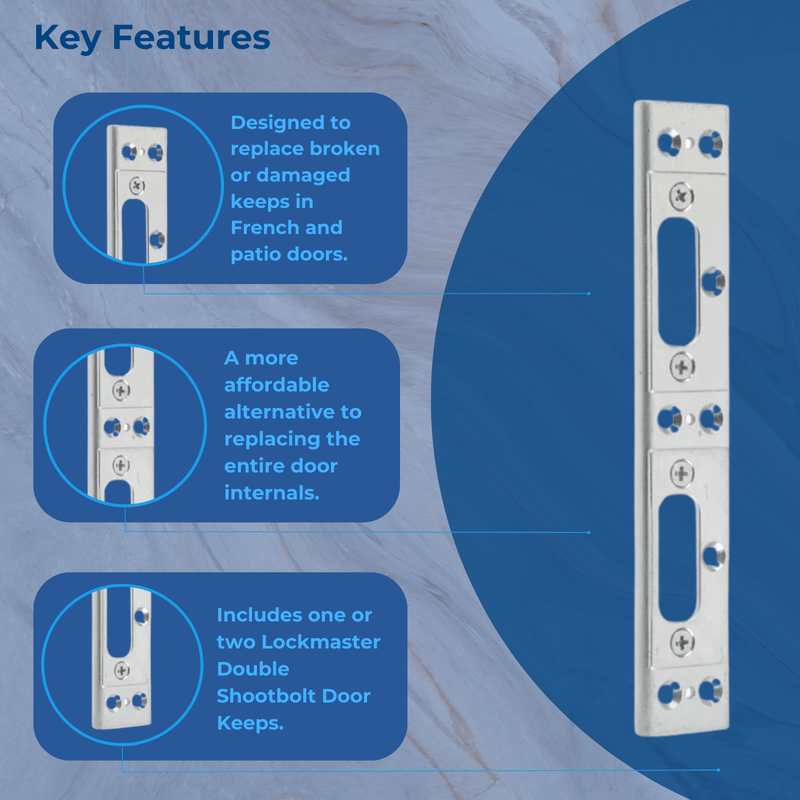 Key Features

Designed to replace broken or damaged keeps in French and patio doors.

A more affordable alternative to replacing the entire door internals.

Includes one or two Lockmaster Double Shootbolt Door Keeps.