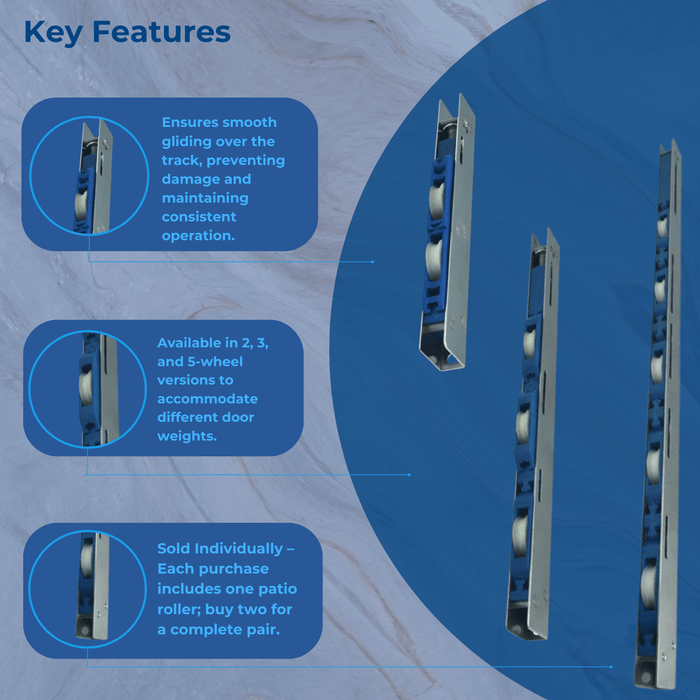 Key Features

Ensures smooth gliding over the track, preventing damage and maintaining consistent operation.

Available in 2, 3, and 5-wheel versions to accommodate different door weights.

Sold Individually – Each purchase includes one patio roller; buy two for a complete pair.