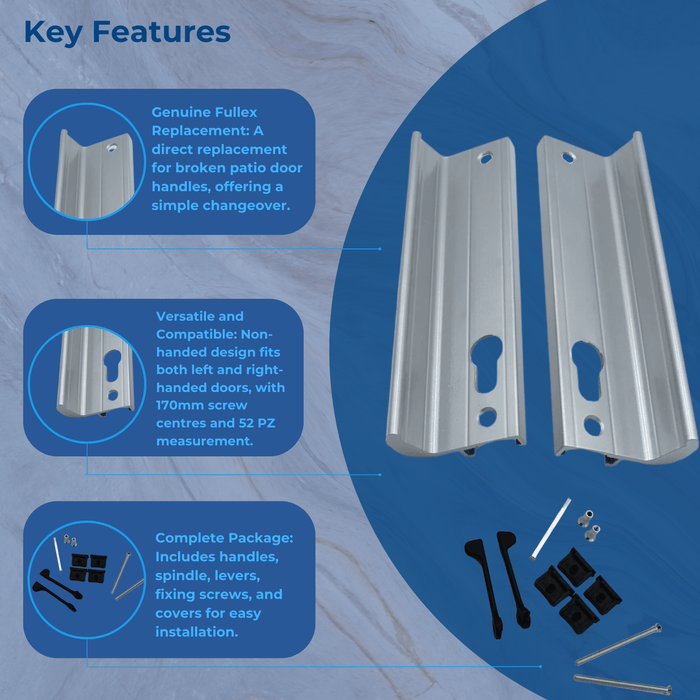 Key Features

Genuine Fullex Replacement: A direct replacement for broken patio door handles, offering a simple changeover.

Versatile and Compatible: Non-handed design fits both left and right-handed doors, with 170mm screw centres and 52 PZ measurement.

Complete Package: Includes handles, spindle, levers, fixing screws, and covers for easy installation.