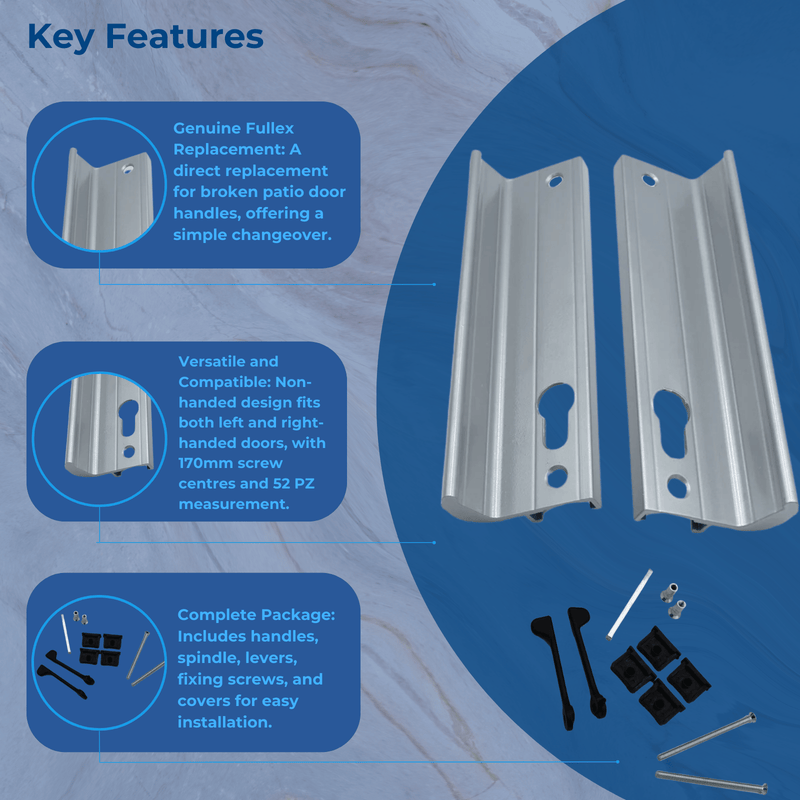 Key Features

Genuine Fullex Replacement: A direct replacement for broken patio door handles, offering a simple changeover.

Versatile and Compatible: Non-handed design fits both left and right-handed doors, with 170mm screw centres and 52 PZ measurement.

Complete Package: Includes handles, spindle, levers, fixing screws, and covers for easy installation.