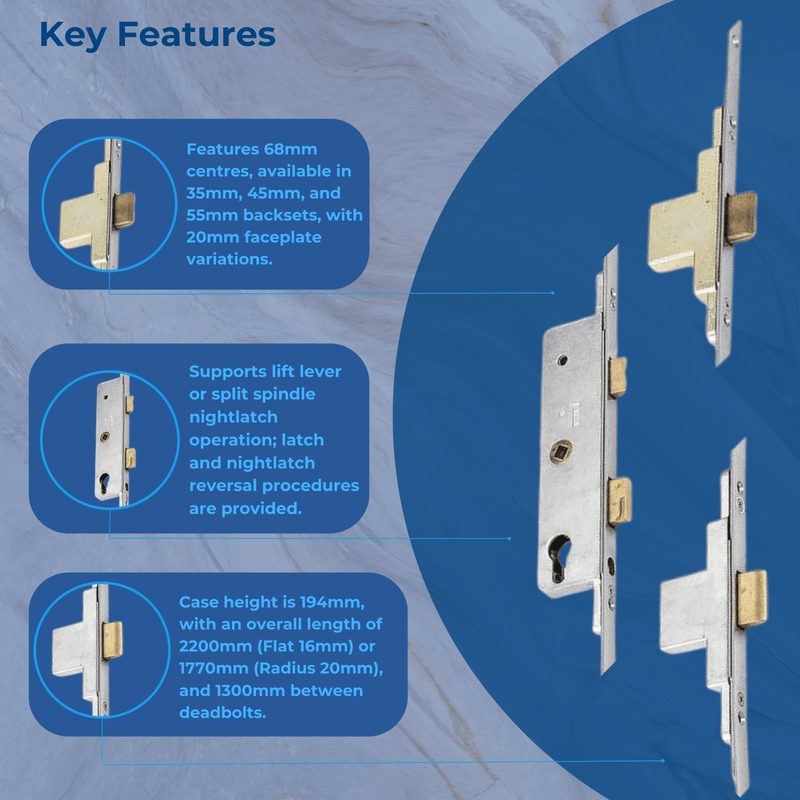 Key Features

Features 68mm centres, available in 35mm, 45mm, and 55mm backsets, with 20mm faceplate variations.

Supports lift lever or split spindle nightlatch operation; latch and nightlatch reversal procedures are provided.

Case height is 194mm, with an overall length of 2200mm (Flat 16mm) or 1770mm (Radius 20mm), and 1300mm between deadbolts.