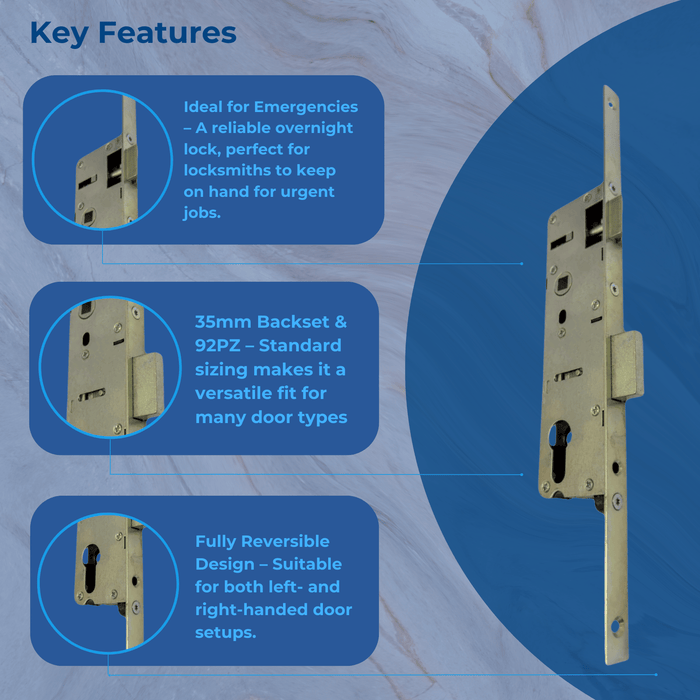 Key Features

Ideal for Emergencies – A reliable overnight lock, perfect for locksmiths to keep on hand for urgent jobs.

35mm Backset & 92PZ – Standard sizing makes it a versatile fit for many door types

Fully Reversible Design – Suitable for both left- and right-handed door setups.