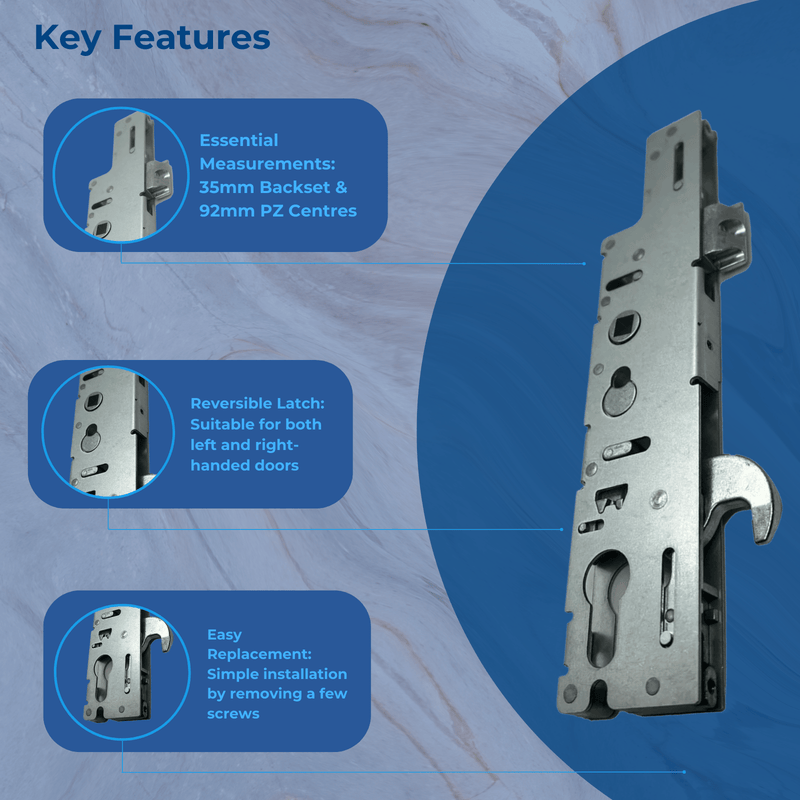 Key Features

Essential Measurements: 35mm Backset & 92mm PZ Centres

Reversible Latch: Suitable for both left and right-handed doors

Easy Replacement: Simple installation by removing a few screws