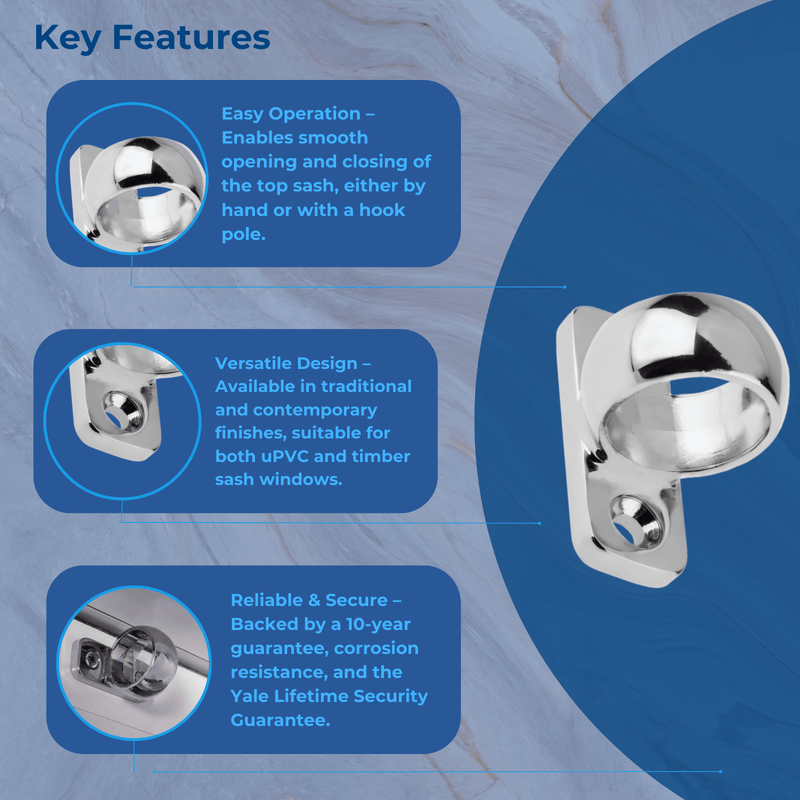 Key Features

Easy Operation – Enables smooth opening and closing of the top sash, either by hand or with a hook pole.

Versatile Design – Available in traditional and contemporary finishes, suitable for both uPVC and timber sash windows.

Reliable & Secure – Backed by a 10-year guarantee, corrosion resistance, and the Yale Lifetime Security Guarantee.