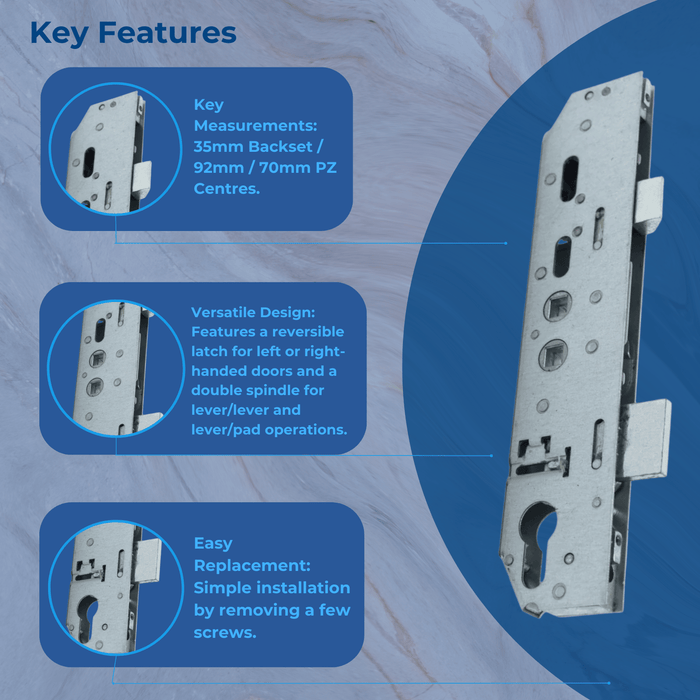 Key Features

Key Measurements: 35mm Backset / 92mm / 70mm PZ Centres.

Versatile Design: Features a reversible latch for left or right-handed doors and a double spindle for lever/lever and lever/pad operations.

Easy Replacement: Simple installation by removing a few screws.