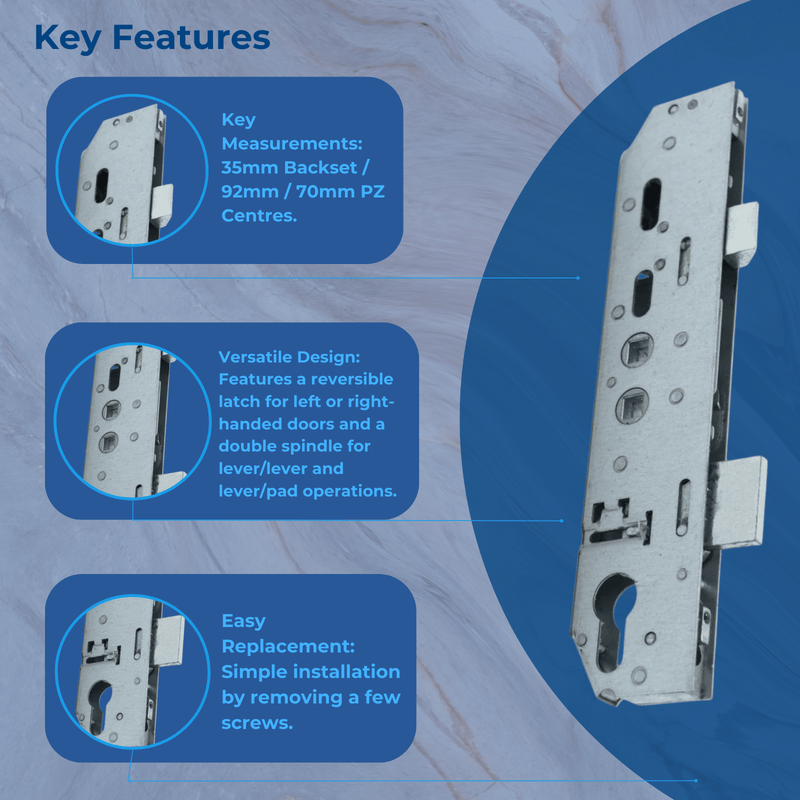 Key Features

Key Measurements: 35mm Backset / 92mm / 70mm PZ Centres.

Versatile Design: Features a reversible latch for left or right-handed doors and a double spindle for lever/lever and lever/pad operations.

Easy Replacement: Simple installation by removing a few screws.