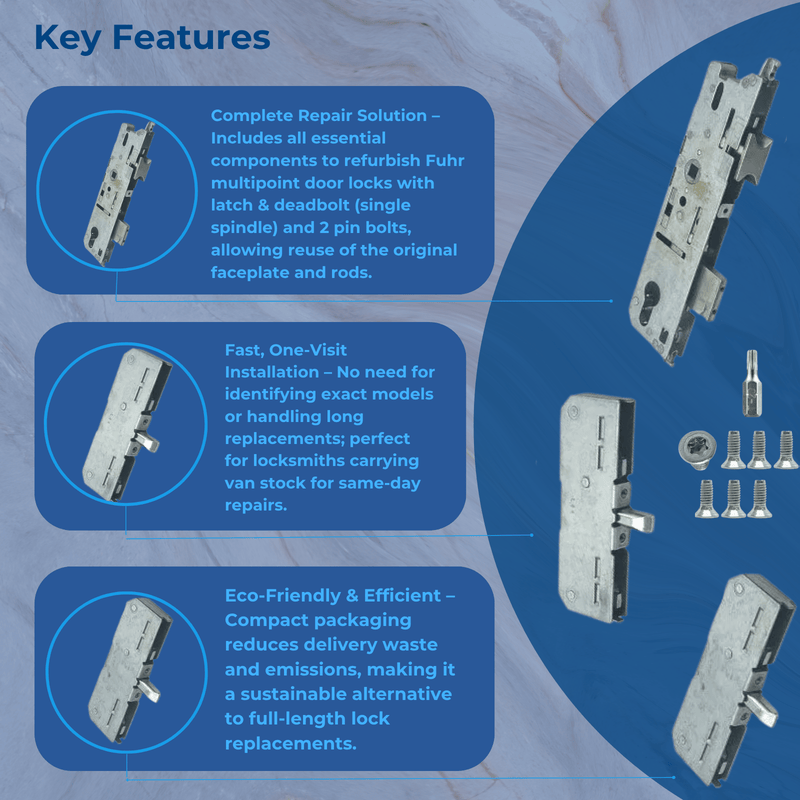 Key Features

Complete Repair Solution – Includes all essential components to refurbish Fuhr multipoint door locks with latch & deadbolt (single spindle) and 2 pin bolts, allowing reuse of the original faceplate and rods.

Fast, One-Visit Installation – No need for identifying exact models or handling long replacements; perfect for locksmiths carrying van stock for same-day repairs.

Eco-Friendly & Efficient – Compact packaging reduces delivery waste and emissions, making it a sustainable alternative to full-length lock replacements.