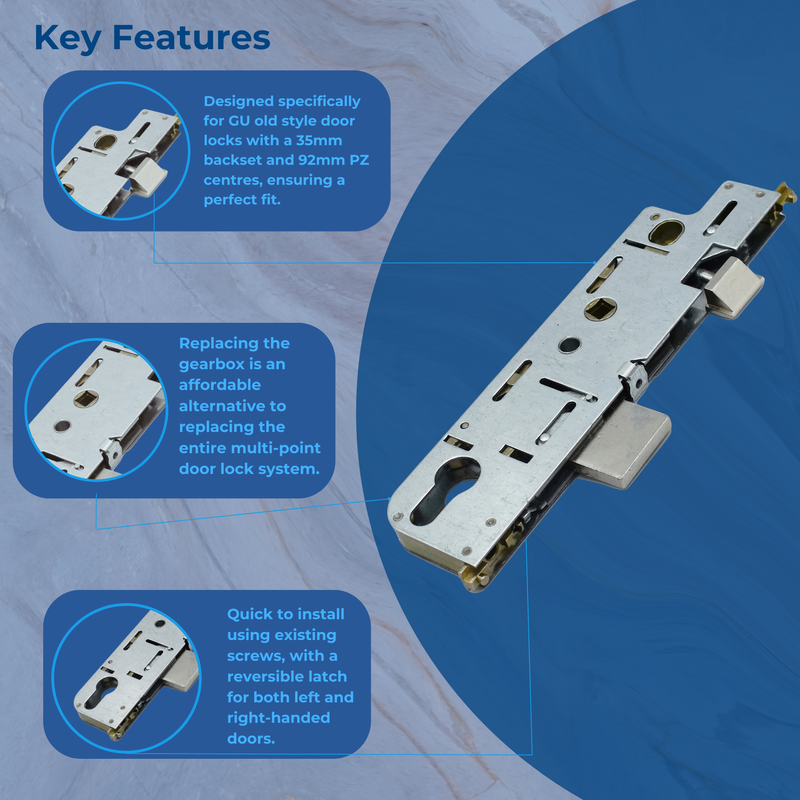 Key Features

Designed specifically for GU old style door locks with a 35mm backset and 92mm PZ centres, ensuring a perfect fit.

Replacing the gearbox is an affordable alternative to replacing the entire multi-point door lock system.

Quick to install using existing screws, with a reversible latch for both left and right-handed doors.