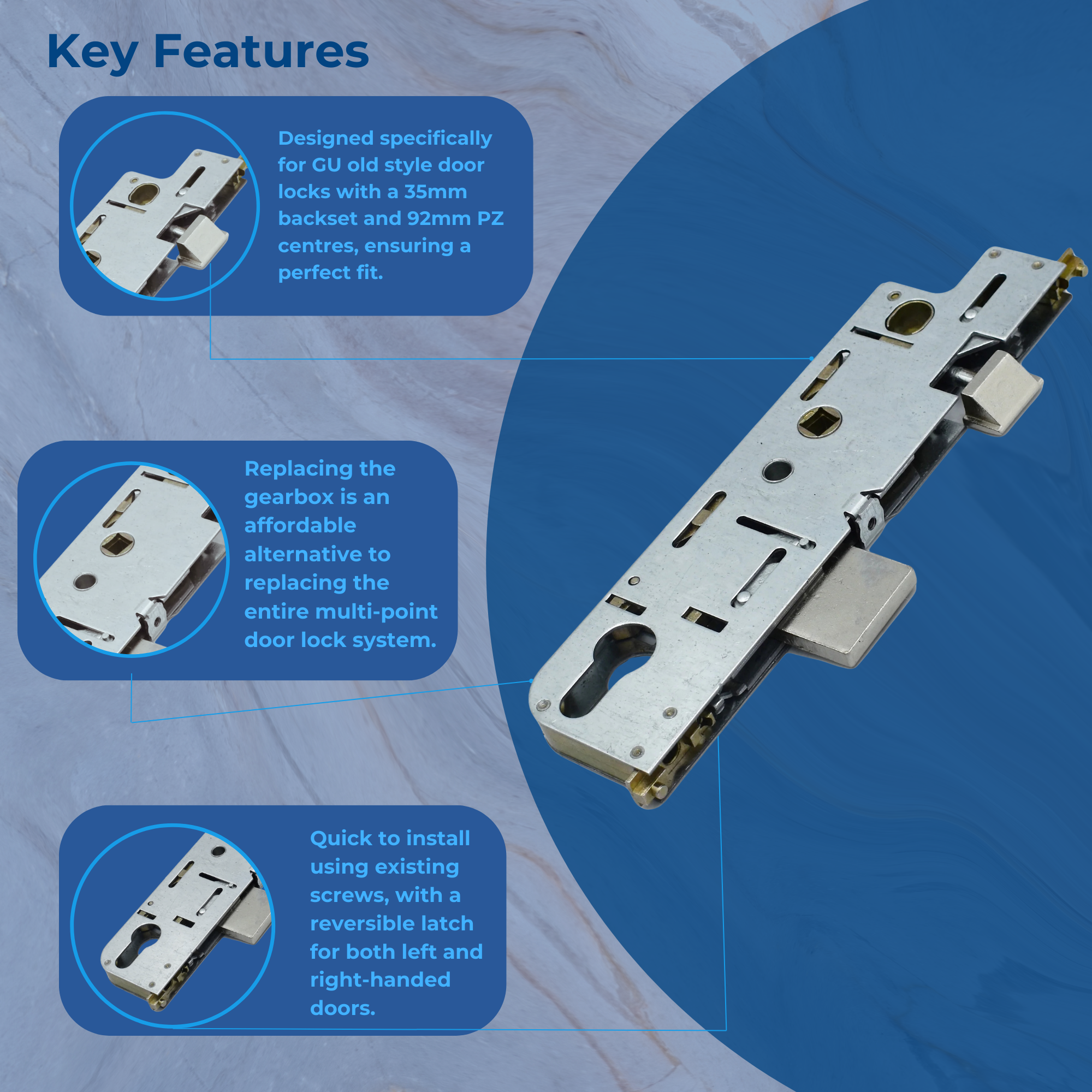 Key Features

Designed specifically for GU old style door locks with a 35mm backset and 92mm PZ centres, ensuring a perfect fit.

Replacing the gearbox is an affordable alternative to replacing the entire multi-point door lock system.

Quick to install using existing screws, with a reversible latch for both left and right-handed doors.