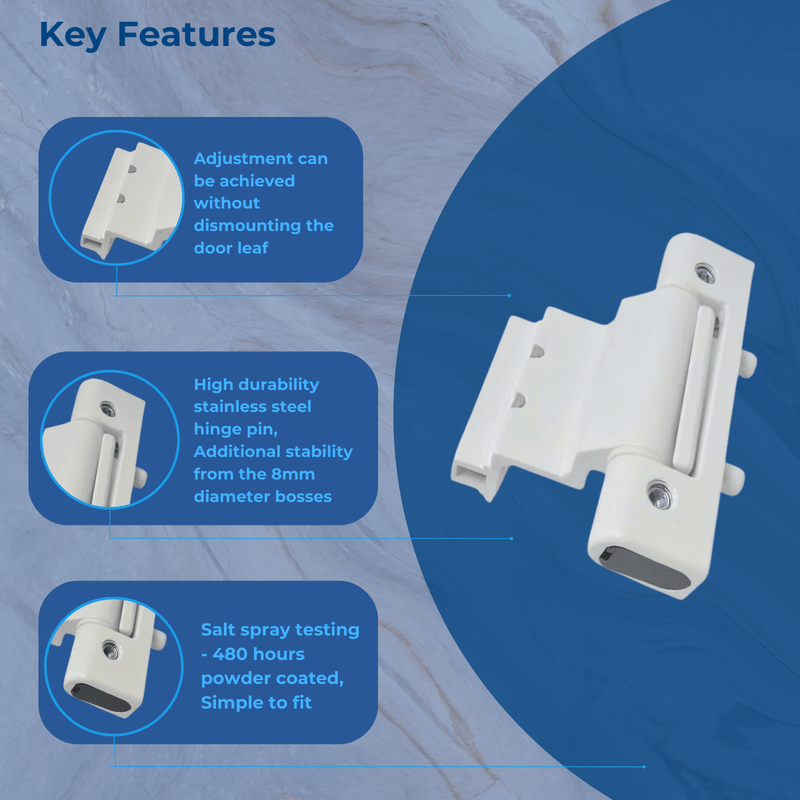 Key Features

Adjustment can be achieved without dismounting the door leaf

High durability stainless steel hinge pin, Additional stability from the 8mm diameter bosses

Salt spray testing - 480 hours powder coated, Simple to fit