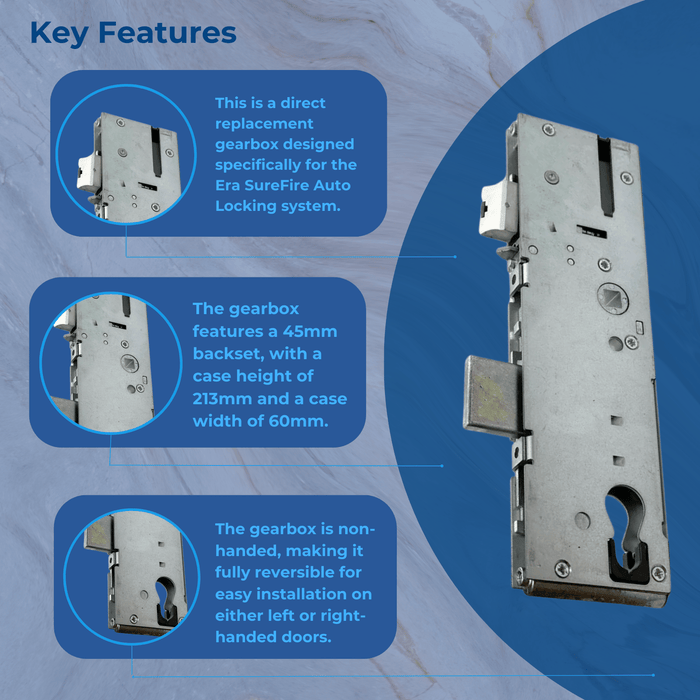 Key Features

This is a direct replacement gearbox designed specifically for the Era SureFire Auto Locking system.

The gearbox features a 45mm backset, with a case height of 213mm and a case width of 60mm.

The gearbox is non-handed, making it fully reversible for easy installation on either left or right-handed doors.