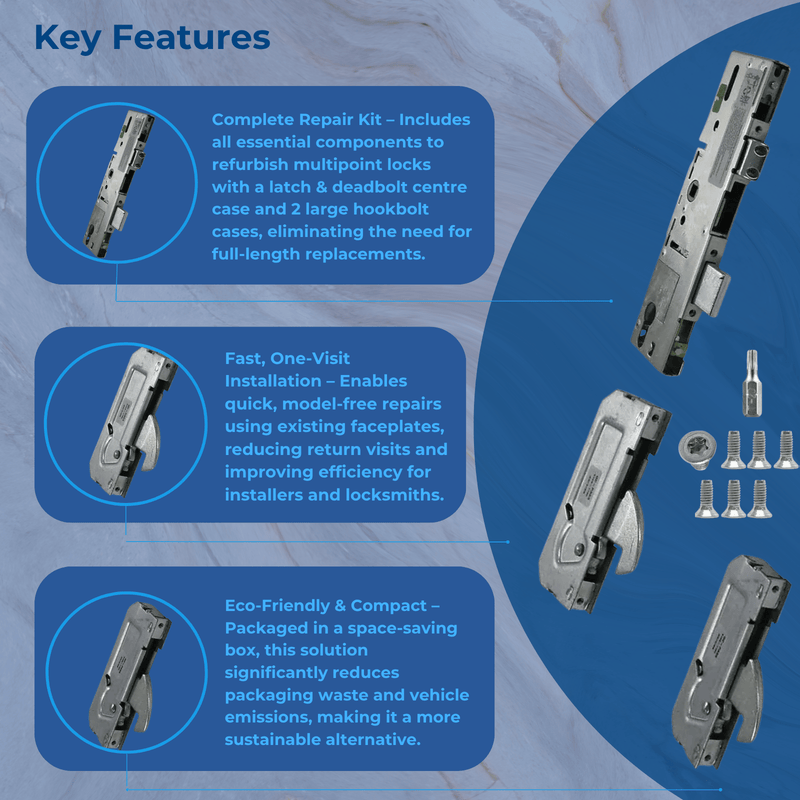 Key Features

Complete Repair Kit – Includes all essential components to refurbish multipoint locks with a latch & deadbolt centre case and 2 large hookbolt cases, eliminating the need for full-length replacements.

Fast, One-Visit Installation – Enables quick, model-free repairs using existing faceplates, reducing return visits and improving efficiency for installers and locksmiths.

Eco-Friendly & Compact – Packaged in a space-saving box, this solution significantly reduces packaging waste and vehicle emissions, making it a more sustainable alternative.