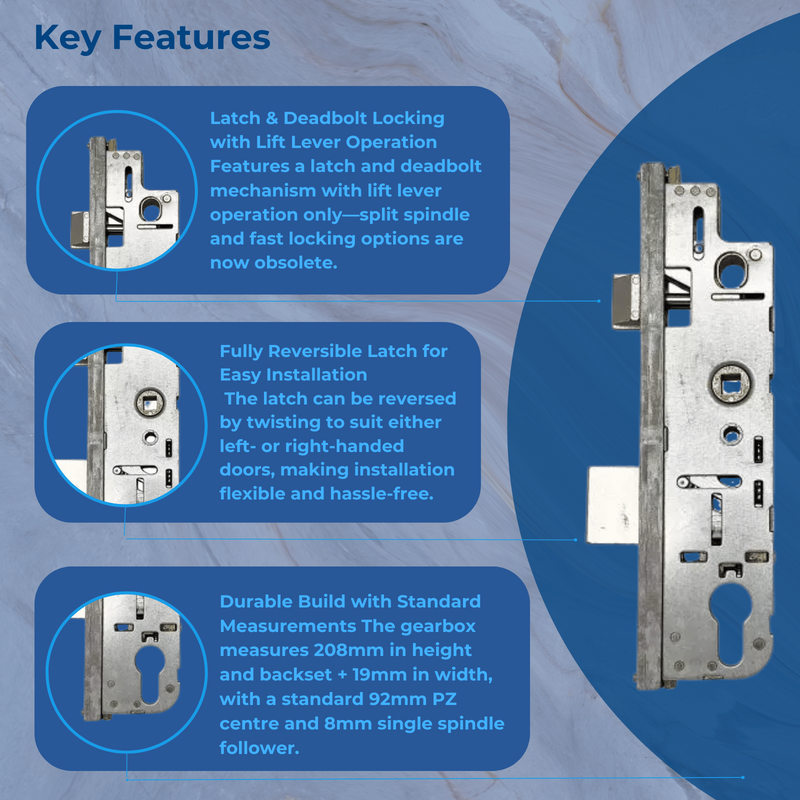 Key Features

Latch & Deadbolt Locking with Lift Lever Operation Features a latch and deadbolt mechanism with lift lever operation only—split spindle and fast locking options are now obsolete.

Fully Reversible Latch for Easy Installation
The latch can be reversed by twisting to suit either left- or right-handed doors, making installation flexible and hassle-free.

Durable Build with Standard Measurements The gearbox measures 208mm in height and backset + 19mm in width, with a standard 92mm PZ centre and 8mm single spindle follower.