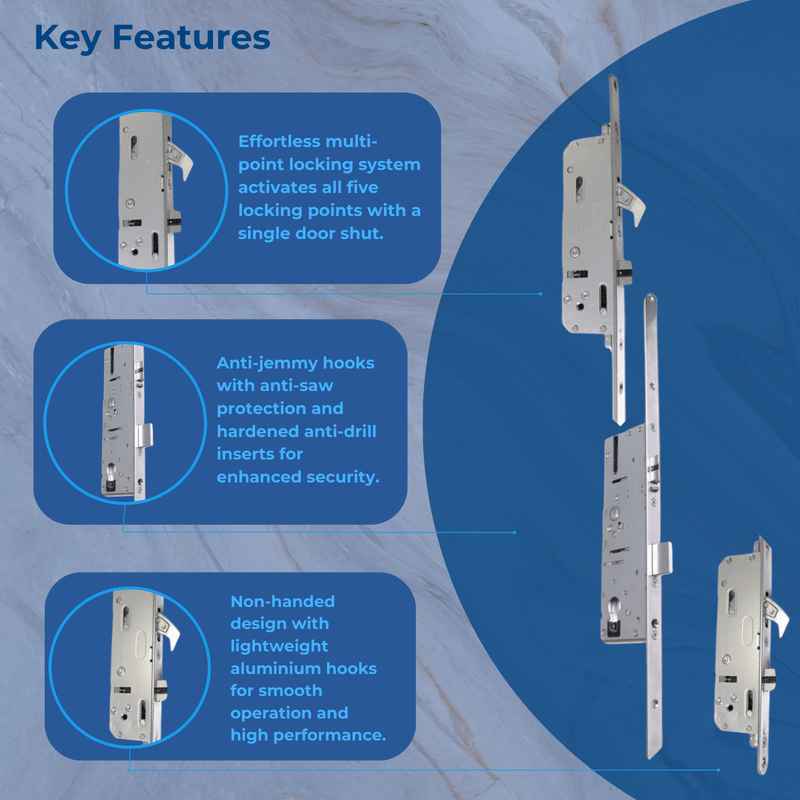 Key Features

Effortless multi-point locking system activates all five locking points with a single door shut.

Anti-jemmy hooks with anti-saw protection and hardened anti-drill inserts for enhanced security.

Non-handed design with lightweight aluminium hooks for smooth operation and high performance.