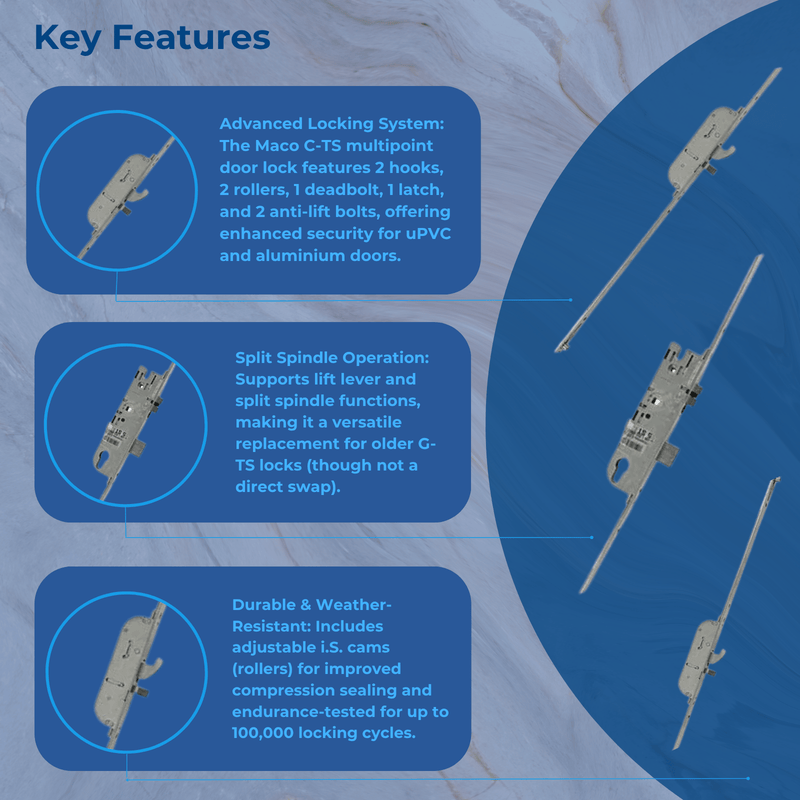 Key Features

Advanced Locking System: The Maco C-TS multipoint door lock features 2 hooks, 2 rollers, 1 deadbolt, 1 latch, and 2 anti-lift bolts, offering enhanced security for uPVC and aluminium doors.

Split Spindle Operation: Supports lift lever and split spindle functions, making it a versatile replacement for older G-TS locks (though not a direct swap).

Durable & Weather-Resistant: Includes adjustable i.S. cams (rollers) for improved compression sealing and endurance-tested for up to 100,000 locking cycles.