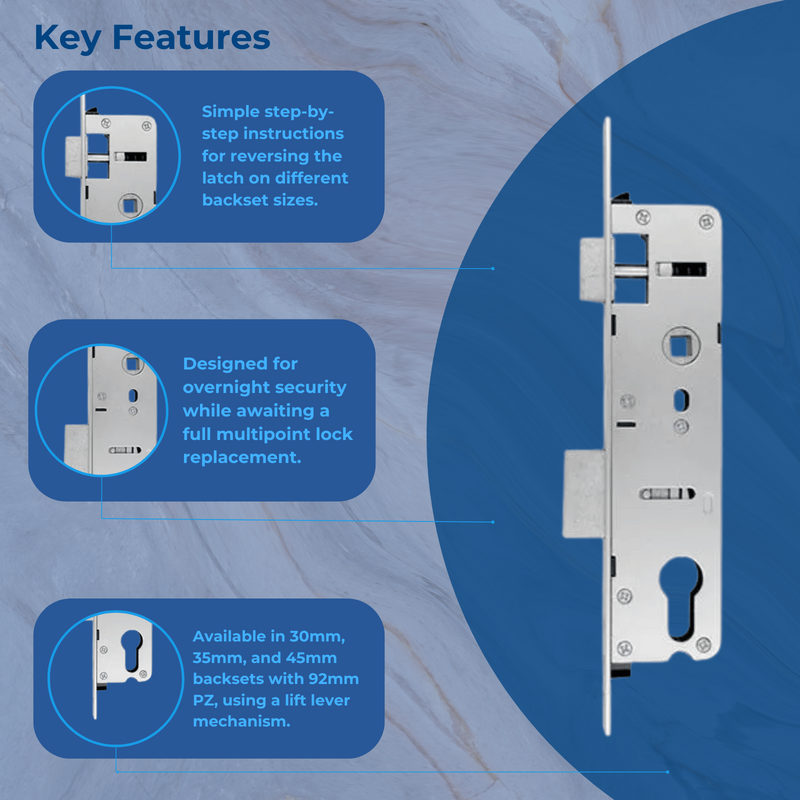 Key Features

Simple step-by-step instructions for reversing the latch on different backset sizes.

Designed for overnight security while awaiting a full multipoint lock replacement.

Available in 30mm, 35mm, and 45mm backsets with 92mm PZ, using a lift lever mechanism.