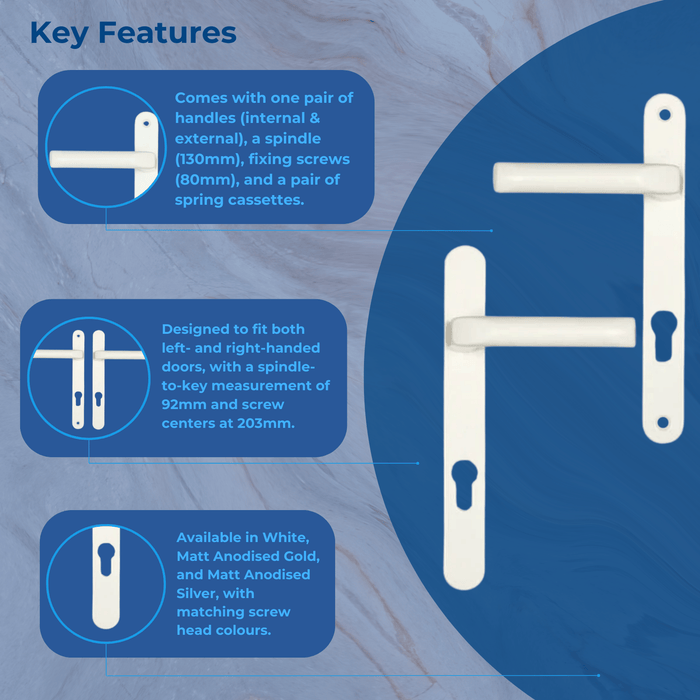 Key Features

Comes with one pair of handles (internal & external), a spindle (130mm), fixing screws (80mm), and a pair of spring cassettes.

Designed to fit both left- and right-handed doors, with a spindle-to-key measurement of 92mm and screw centers at 203mm.

Available in White, Matt Anodised Gold, and Matt Anodised Silver, with matching screw head colours.