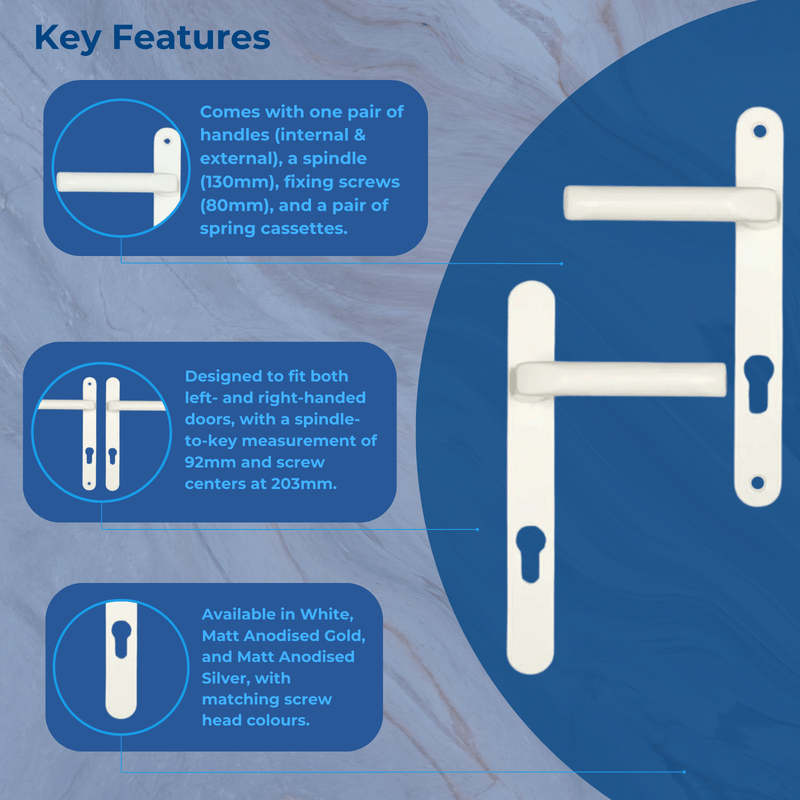 Key Features

Comes with one pair of handles (internal & external), a spindle (130mm), fixing screws (80mm), and a pair of spring cassettes.

Designed to fit both left- and right-handed doors, with a spindle-to-key measurement of 92mm and screw centers at 203mm.

Available in White, Matt Anodised Gold, and Matt Anodised Silver, with matching screw head colours.