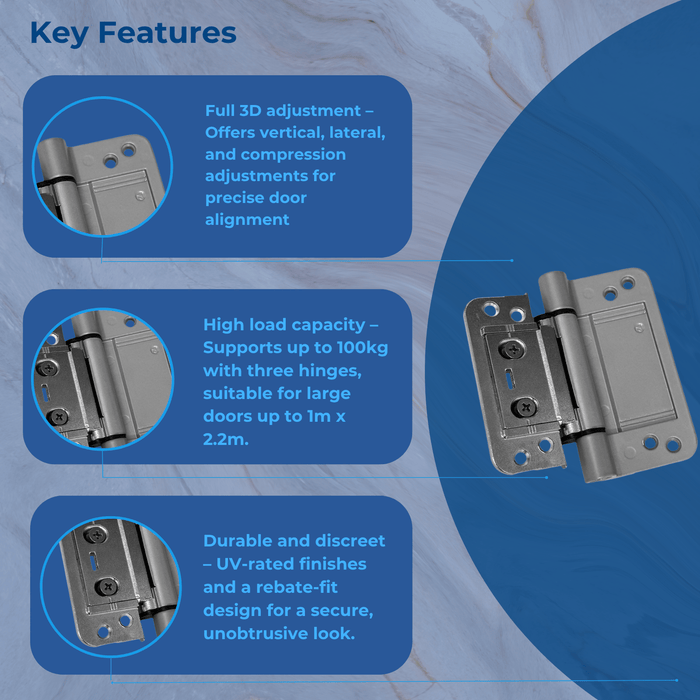 Key Features

Full 3D adjustment – Offers vertical, lateral, and compression adjustments for precise door alignment

High load capacity – Supports up to 100kg with three hinges, suitable for large doors up to 1m x 2.2m.

Durable and discreet – UV-rated finishes and a rebate-fit design for a secure, unobtrusive look.