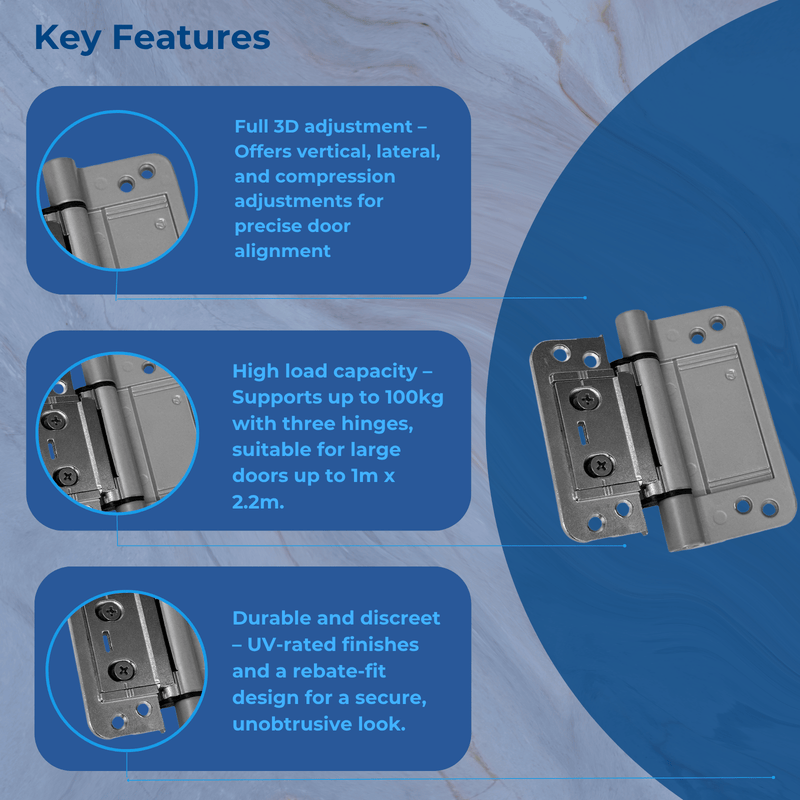 Key Features

Full 3D adjustment – Offers vertical, lateral, and compression adjustments for precise door alignment

High load capacity – Supports up to 100kg with three hinges, suitable for large doors up to 1m x 2.2m.

Durable and discreet – UV-rated finishes and a rebate-fit design for a secure, unobtrusive look.