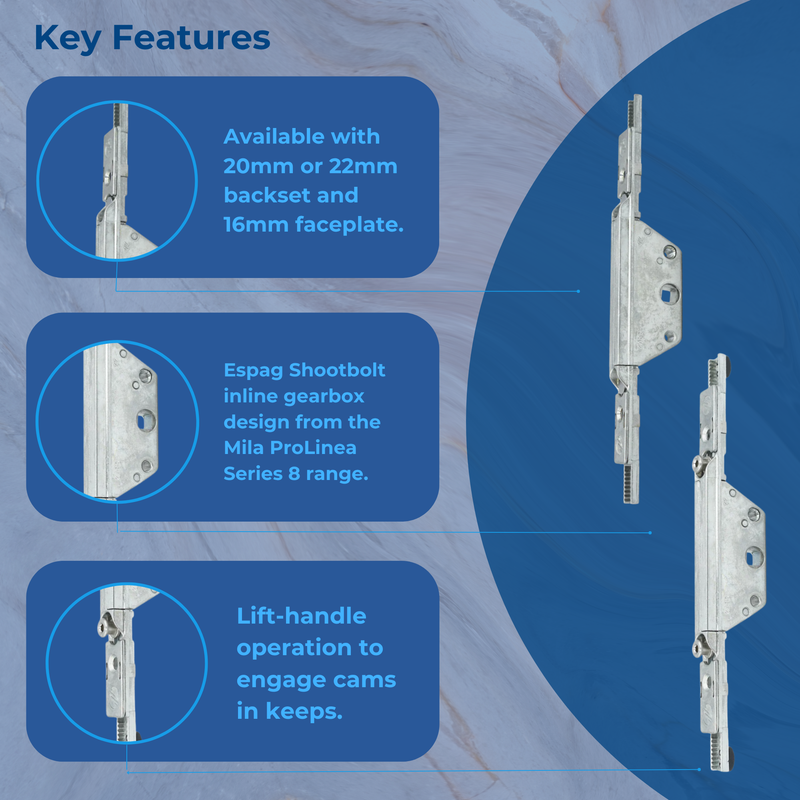 Key Features

Available with 20mm or 22mm backset and 16mm faceplate.

Espag Shootbolt inline gearbox design from the Mila ProLinea Series 8 range.

Lift-handle operation to engage cams in keeps.