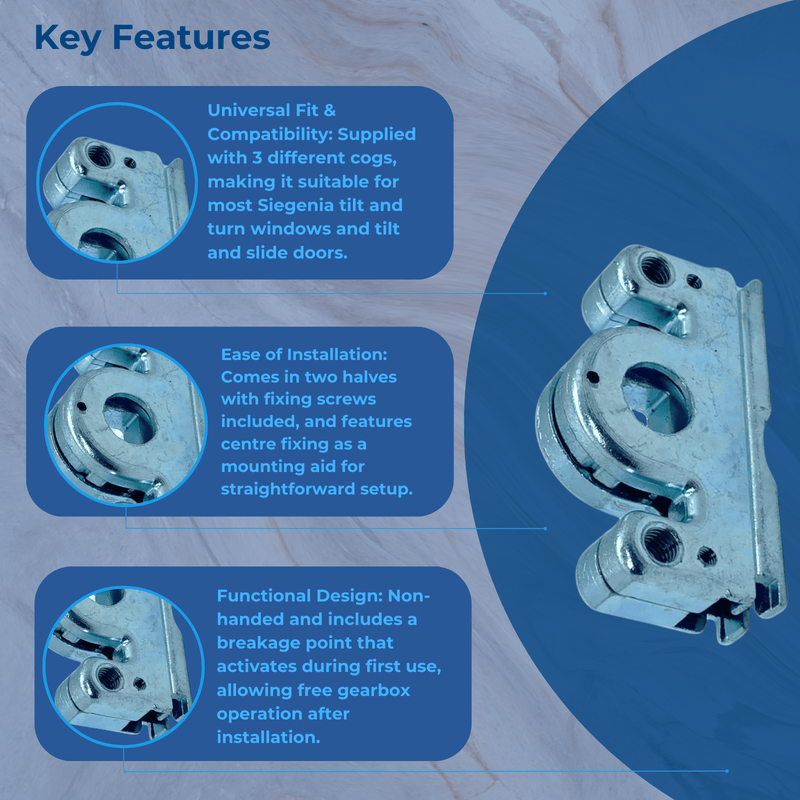 Key Features

Universal Fit & Compatibility: Supplied with 3 different cogs, making it suitable for most Siegenia tilt and turn windows and tilt and slide doors.

Ease of Installation: Comes in two halves with fixing screws included, and features centre fixing as a mounting aid for straightforward setup.

Functional Design: Non-handed and includes a breakage point that activates during first use, allowing free gearbox operation after installation.