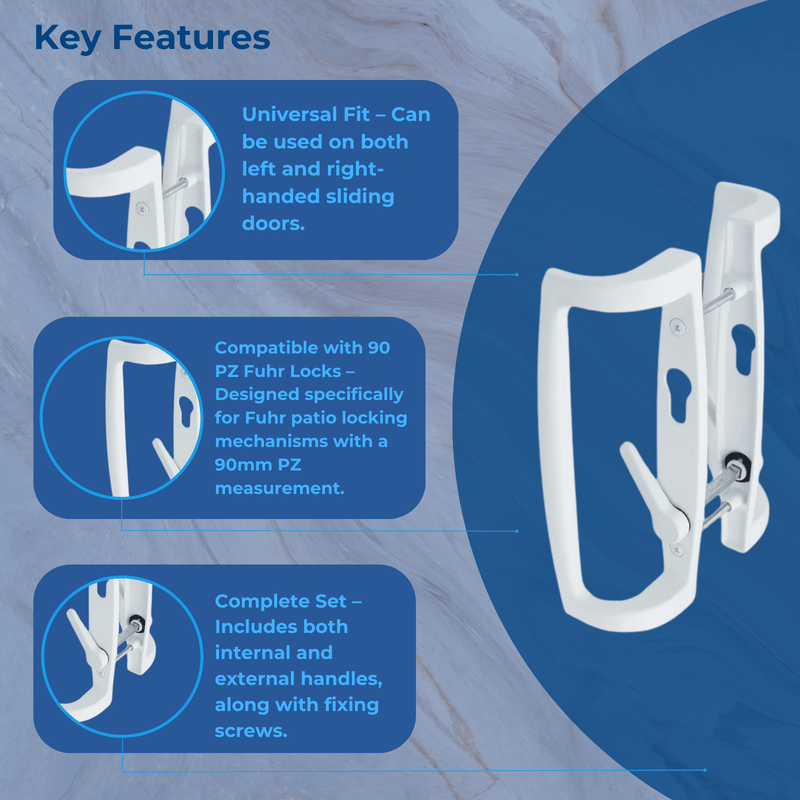 Key Features

Universal Fit – Can be used on both left and right-handed sliding doors.

Compatible with 90 PZ Fuhr Locks – Designed specifically for Fuhr patio locking mechanisms with a 90mm PZ measurement.

Complete Set – Includes both internal and external handles, along with fixing screws.