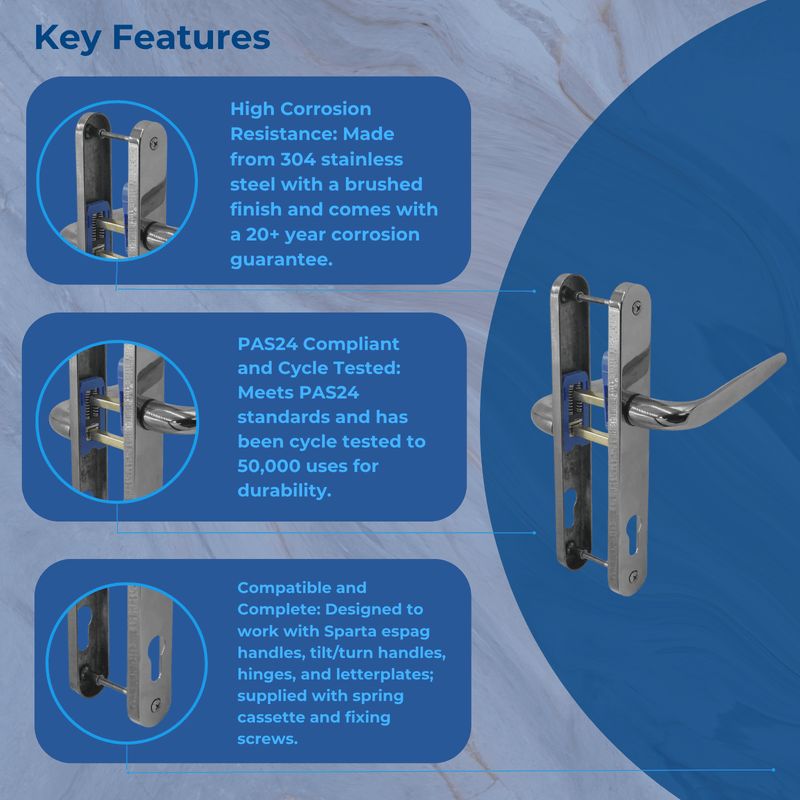 Key Features

High Corrosion Resistance: Made from 304 stainless steel with a brushed finish and comes with a 20+ year corrosion guarantee.

PAS24 Compliant and Cycle Tested: Meets PAS24 standards and has been cycle tested to 50,000 uses for durability.

Compatible and Complete: Designed to work with Sparta espag handles, tilt/turn handles, hinges, and letterplates; supplied with spring cassette and fixing screws.