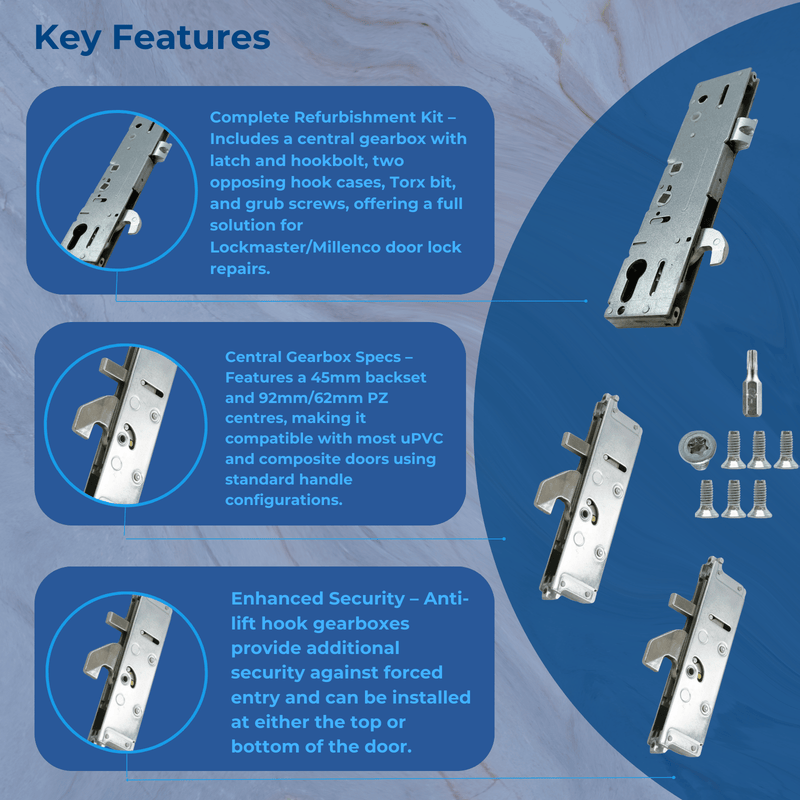 Key Features

Complete Refurbishment Kit – Includes a central gearbox with latch and hookbolt, two opposing hook cases, Torx bit, and grub screws, offering a full solution for Lockmaster/Millenco door lock repairs.

Central Gearbox Specs – Features a 45mm backset and 92mm/62mm PZ centres, making it compatible with most uPVC and composite doors using standard handle configurations.

Enhanced Security – Anti-lift hook gearboxes provide additional security against forced entry and can be installed at either the top or bottom of the door.