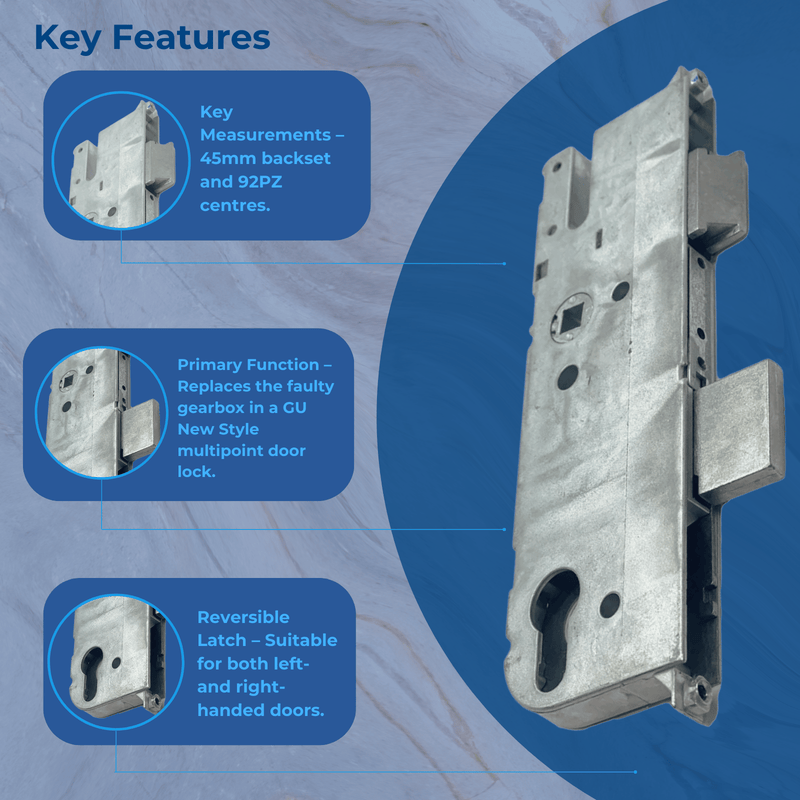 Key Features

Key Measurements – 45mm backset and 92PZ centres.

Primary Function – Replaces the faulty gearbox in a GU New Style multipoint door lock.

Reversible Latch – Suitable for both left- and right-handed doors.