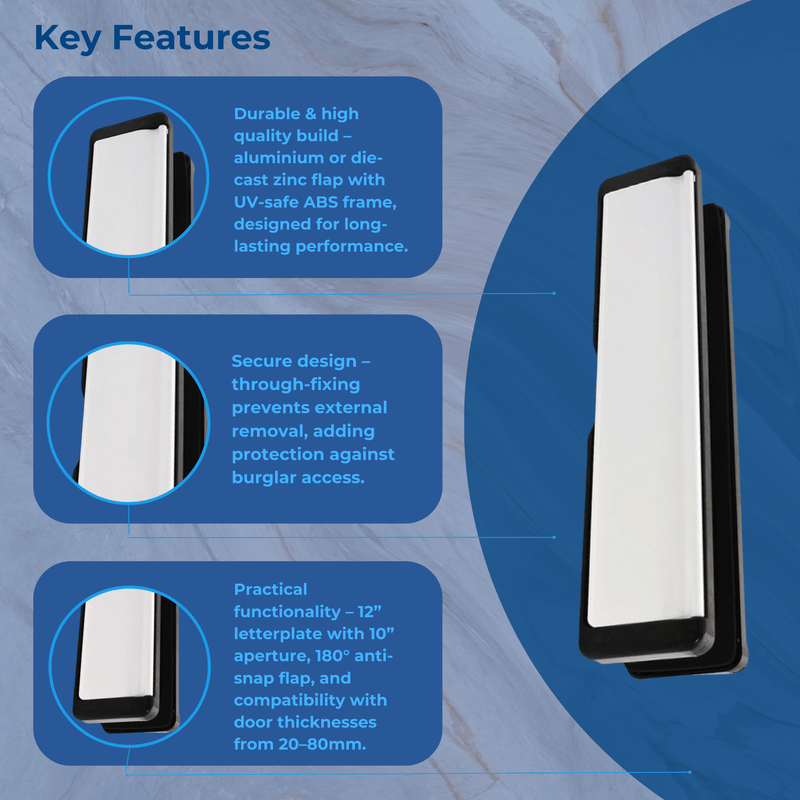 Key Features

Durable & high quality build – aluminium or die-cast zinc flap with UV-safe ABS frame, designed for long-lasting performance.

Secure design – through-fixing prevents external removal, adding protection against burglar access.

Practical functionality – 12” letterplate with 10” aperture, 180° anti-snap flap, and compatibility with door thicknesses from 20–80mm.