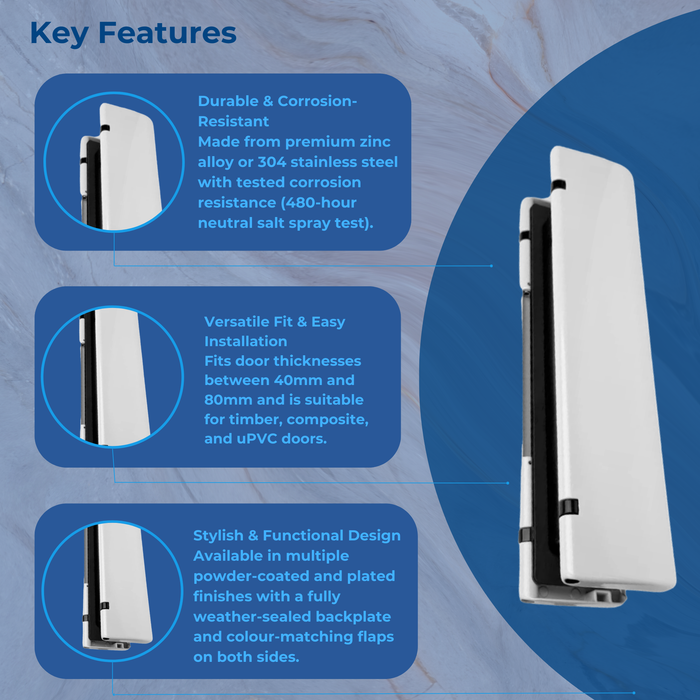 Key Features

Durable & Corrosion-Resistant
Made from premium zinc alloy or 304 stainless steel with tested corrosion resistance (480-hour neutral salt spray test).

Versatile Fit & Easy Installation
Fits door thicknesses between 40mm and 80mm and is suitable for timber, composite, and uPVC doors.

Stylish & Functional Design
Available in multiple powder-coated and plated finishes with a fully weather-sealed backplate and colour-matching flaps on both sides.