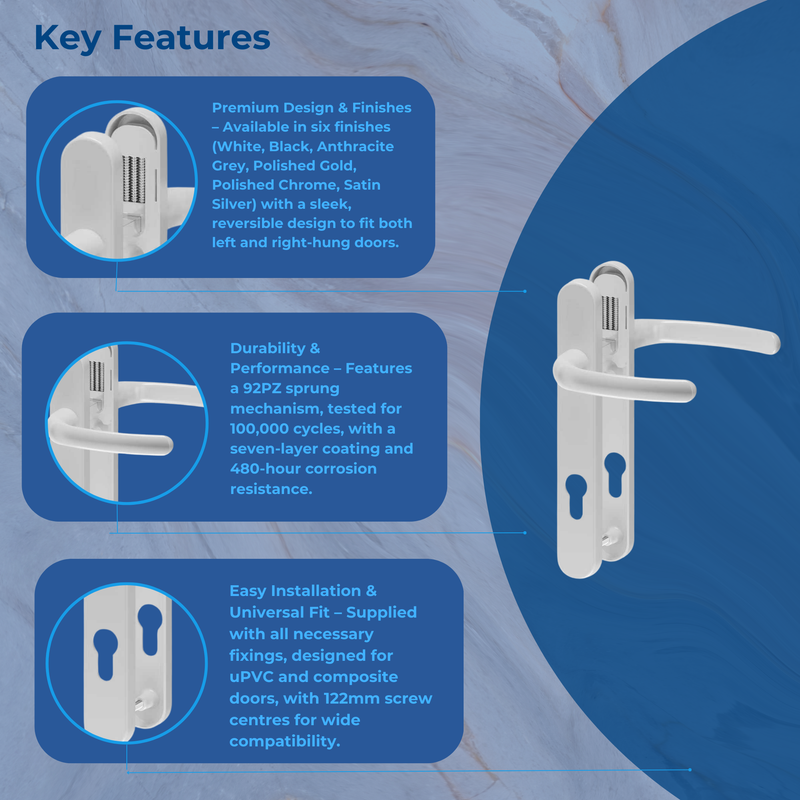 Key Features

Premium Design & Finishes – Available in six finishes (White, Black, Anthracite Grey, Polished Gold, Polished Chrome, Satin Silver) with a sleek, reversible design to fit both left and right-hung doors.

Durability & Performance – Features a 92PZ sprung mechanism, tested for 100,000 cycles, with a seven-layer coating and 480-hour corrosion resistance.

Easy Installation & Universal Fit – Supplied with all necessary fixings, designed for uPVC and composite doors, with 122mm screw centres for wide compatibility.