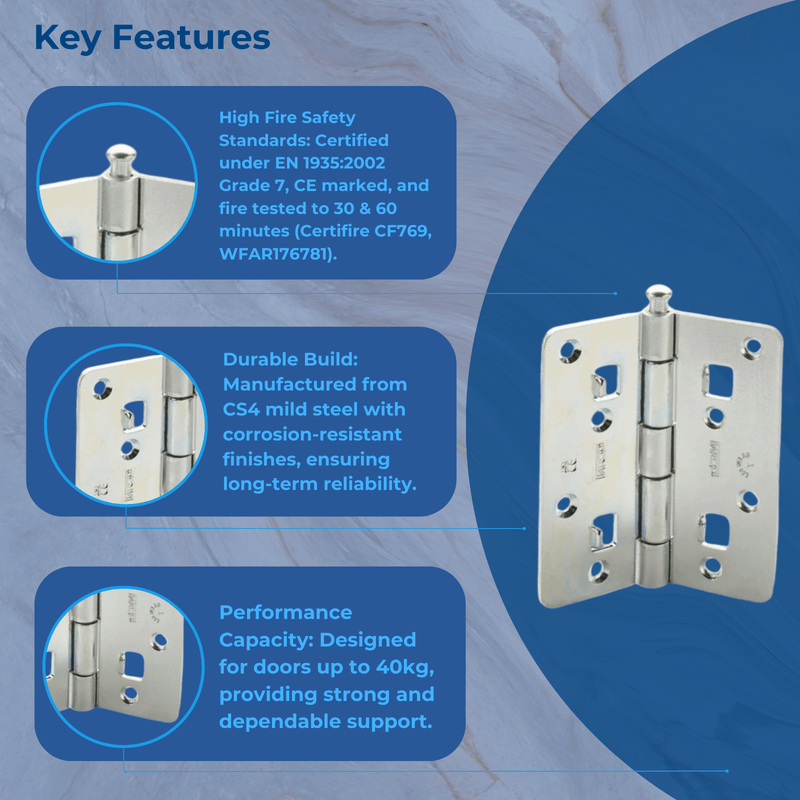 Key Features

High Fire Safety Standards: Certified under EN 1935:2002 Grade 7, CE marked, and fire tested to 30 & 60 minutes (Certifire CF769, WFAR176781).

Durable Build: Manufactured from CS4 mild steel with corrosion-resistant finishes, ensuring long-term reliability.

Performance Capacity: Designed for doors up to 40kg, providing strong and dependable support.