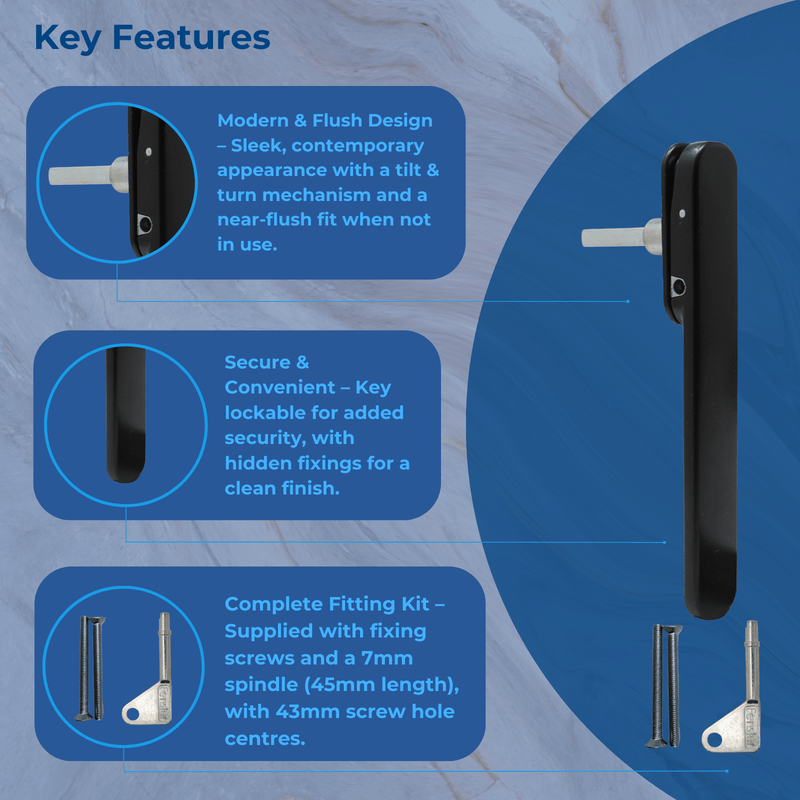 Key Features

Modern & Flush Design – Sleek, contemporary appearance with a tilt & turn mechanism and a near-flush fit when not in use.

Secure & Convenient – Key lockable for added security, with hidden fixings for a clean finish.

Complete Fitting Kit – Supplied with fixing screws and a 7mm spindle (45mm length), with 43mm screw hole centres.