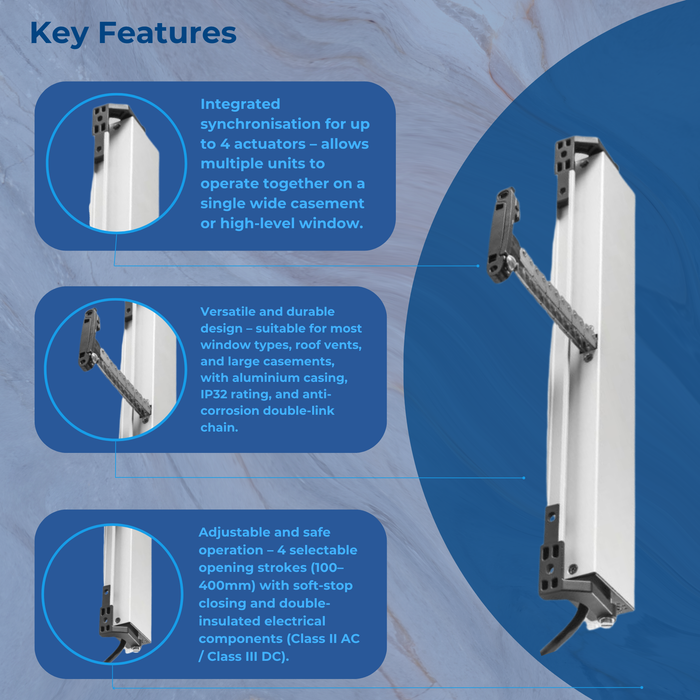 Key Features

Integrated synchronisation for up to 4 actuators – allows multiple units to operate together on a single wide casement or high-level window.

Versatile and durable design – suitable for most window types, roof vents, and large casements, with aluminium casing, IP32 rating, and anti-corrosion double-link chain.

Adjustable and safe operation – 4 selectable opening strokes (100–400mm) with soft-stop closing and double-insulated electrical components (Class II AC / Class III DC).