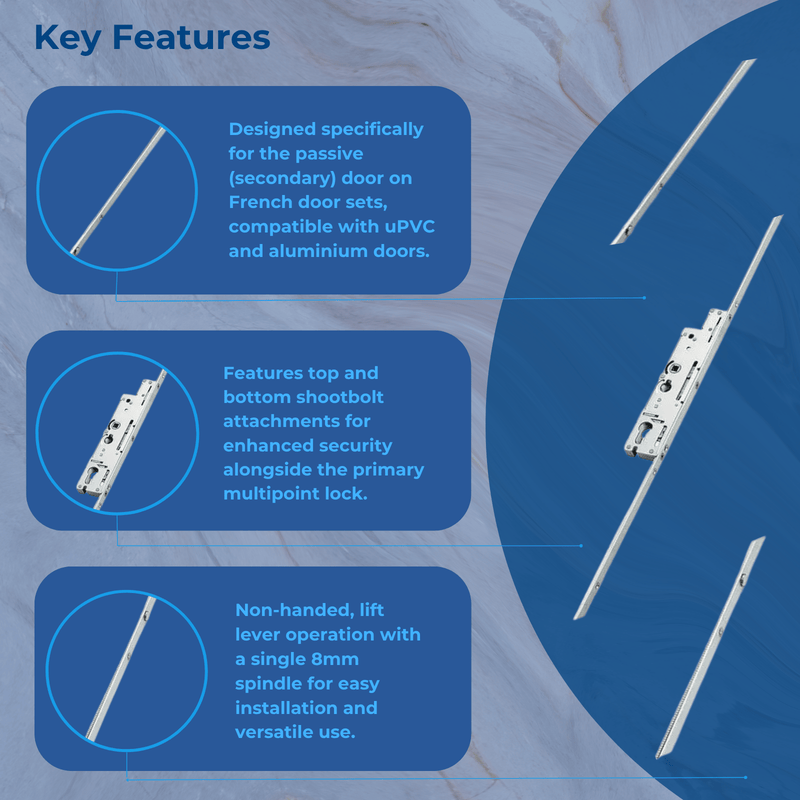 Key Features

Designed specifically for the passive (secondary) door on French door sets, compatible with uPVC and aluminium doors.

Features top and bottom shootbolt attachments for enhanced security alongside the primary multipoint lock.

Non-handed, lift lever operation with a single 8mm spindle for easy installation and versatile use.