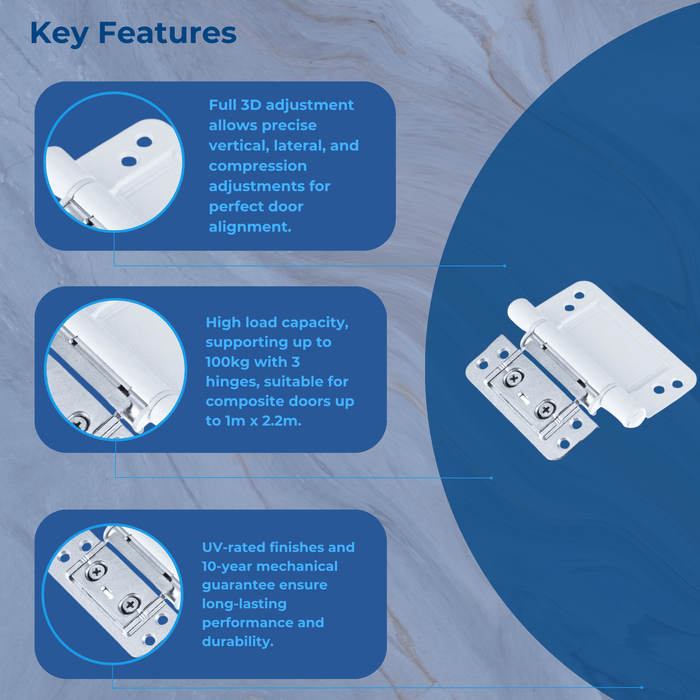 Key Features

Full 3D adjustment allows precise vertical, lateral, and compression adjustments for perfect door alignment.

High load capacity, supporting up to 100kg with 3 hinges, suitable for composite doors up to 1m x 2.2m.

UV-rated finishes and 10-year mechanical guarantee ensure long-lasting performance and durability.