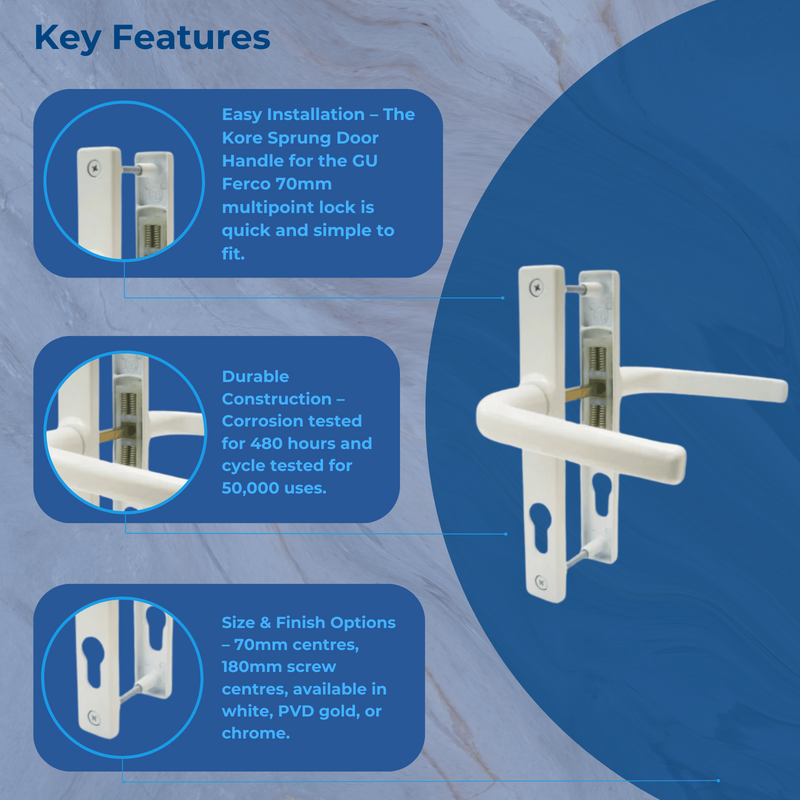 Key Features

Easy Installation – The Kore Sprung Door Handle for the GU Ferco 70mm multipoint lock is quick and simple to fit.

Durable Construction – Corrosion tested for 480 hours and cycle tested for 50,000 uses.

Size & Finish Options – 70mm centres, 180mm screw centres, available in white, PVD gold, or chrome.