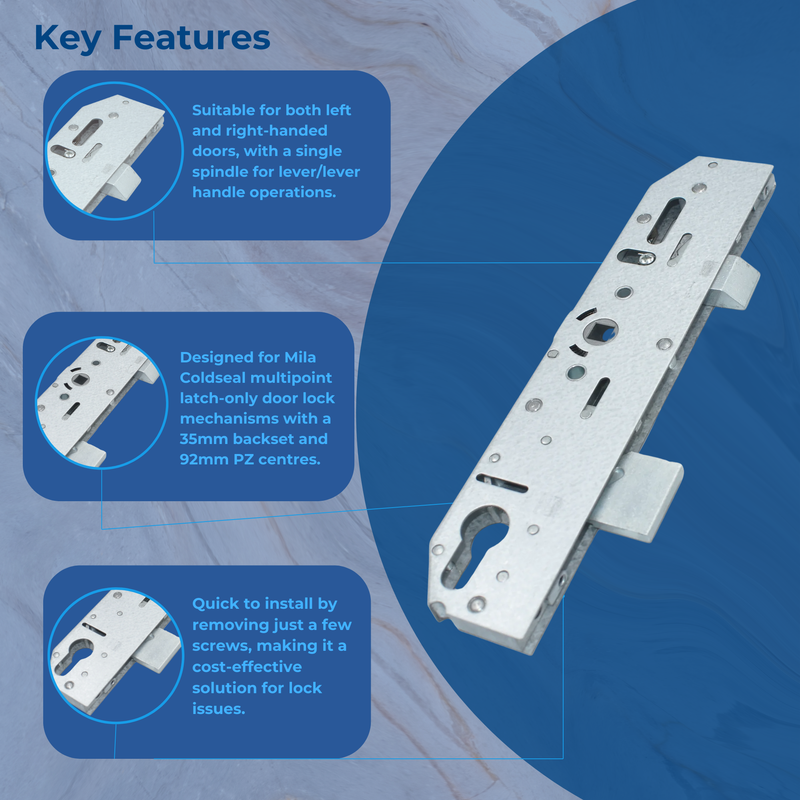 Key Features

Suitable for both left and right-handed doors, with a single spindle for lever/lever handle operations.

Designed for Mila Coldseal multipoint latch-only door lock mechanisms with a 35mm backset and 92mm PZ centres.

Quick to install by removing just a few screws, making it a cost-effective solution for lock issues.