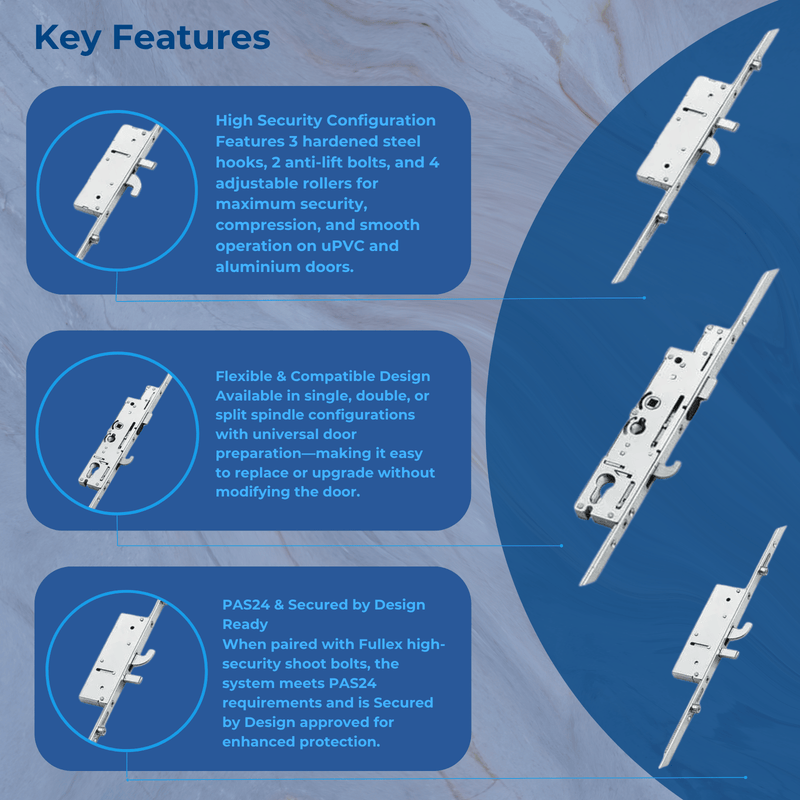 Key Features

High Security Configuration
Features 3 hardened steel hooks, 2 anti-lift bolts, and 4 adjustable rollers for maximum security, compression, and smooth operation on uPVC and aluminium doors.

Flexible & Compatible Design
Available in single, double, or split spindle configurations with universal door preparation—making it easy to replace or upgrade without modifying the door.

PAS24 & Secured by Design Ready
When paired with Fullex high-security shoot bolts, the system meets PAS24 requirements and is Secured by Design approved for enhanced protection.