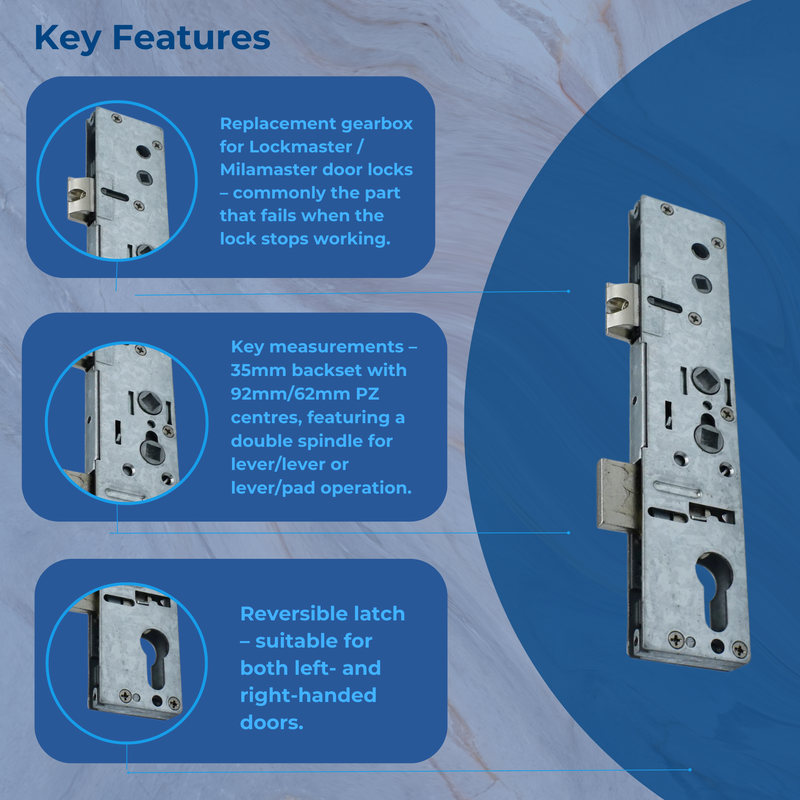 Key Features

Replacement gearbox for Lockmaster / Milamaster door locks – commonly the part that fails when the lock stops working.

Key measurements – 35mm backset with 92mm/62mm PZ centres, featuring a double spindle for lever/lever or lever/pad operation.

Reversible latch – suitable for both left- and right-handed doors.